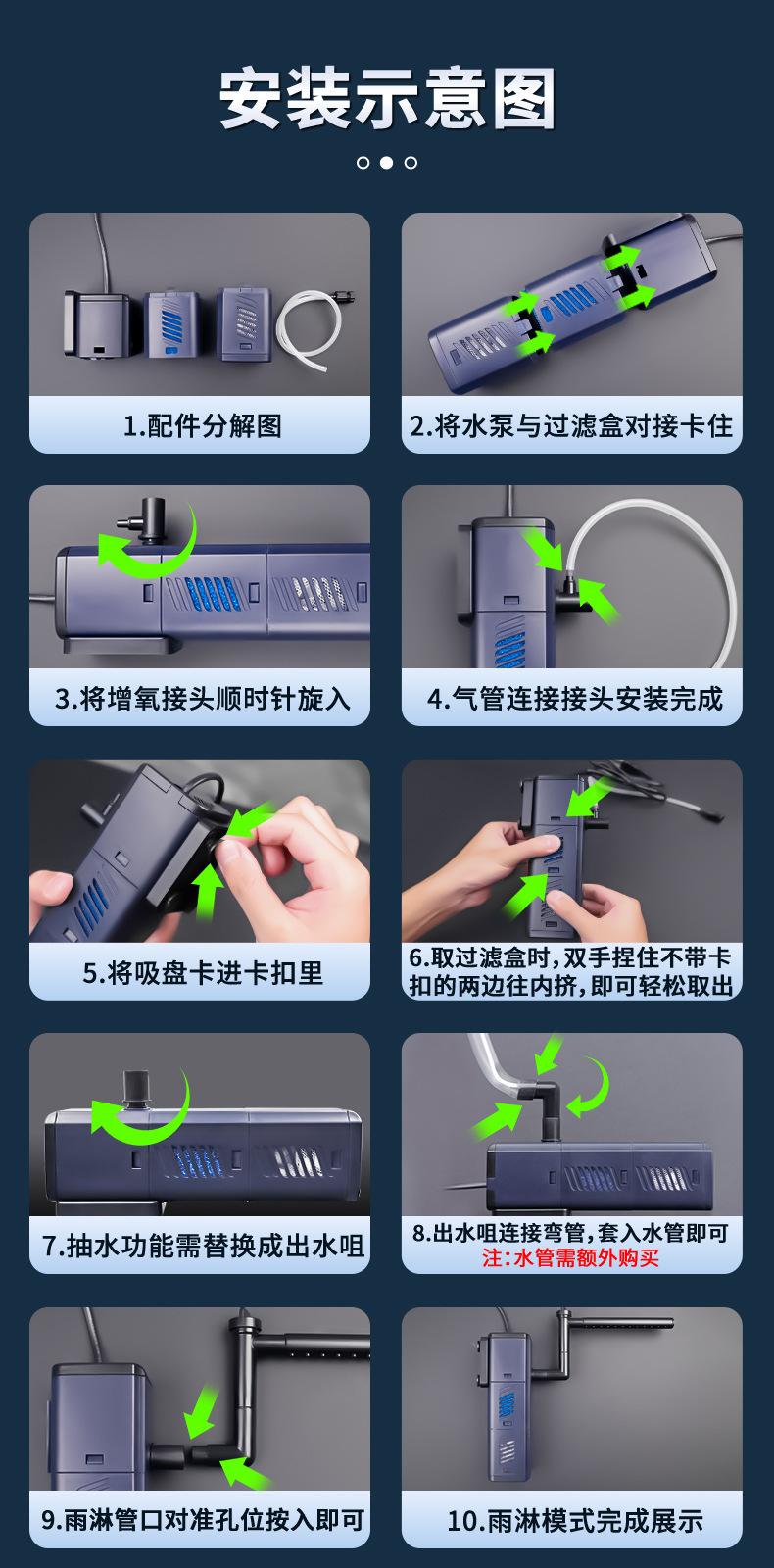 安装示意图

1.配件分解图

2.将水泵与过滤盒对接卡住

3.将增氧接头顺时针旋入

4.气管连接接头安装完成

5.将吸盘卡进卡扣里

6.取过滤盒时,双手捏住不带卡扣的两边往内挤,即可轻松取出

7.抽水功能需替换成出水咀

8.出水咀连接弯管,套入水管即可
注:水管需额外购买

9.雨淋管口对准孔位按入即可

10.雨淋模式完成展示