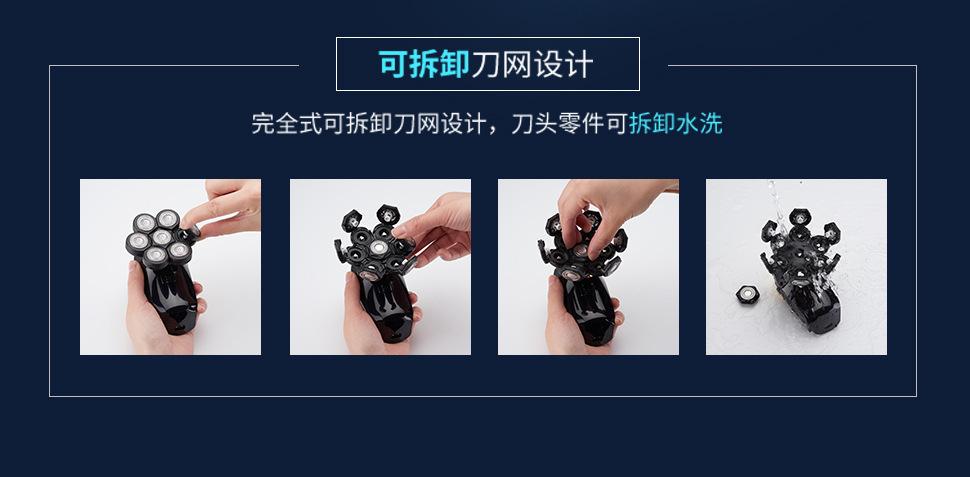 可拆卸刀网设计

完全式可拆卸刀网设计，刀头零件可拆卸水洗