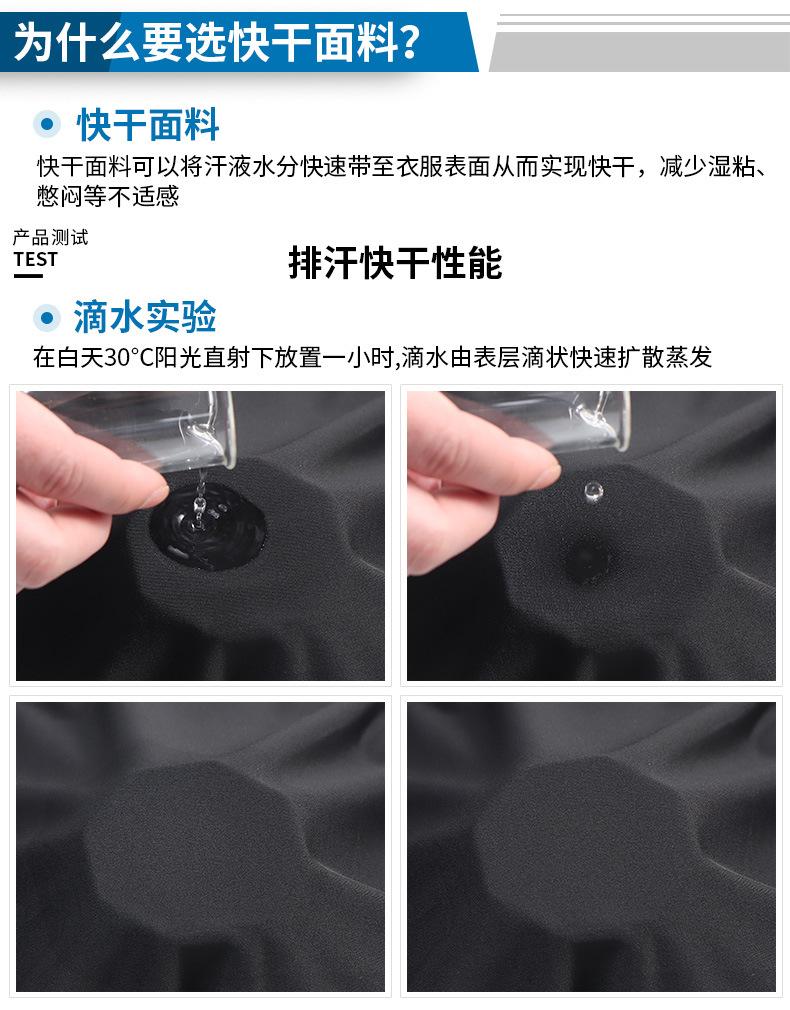 为什么要选快干面料?

快干面料

快干面料可以将汗液水分快速带至衣服表面从而实现快干，减少湿粘、憋闷等不适感

产品测试
TEST

排汗快干性能

滴水实验

在白天30°C阳光直射下放置一小时,滴水由表层滴状快速扩散蒸发