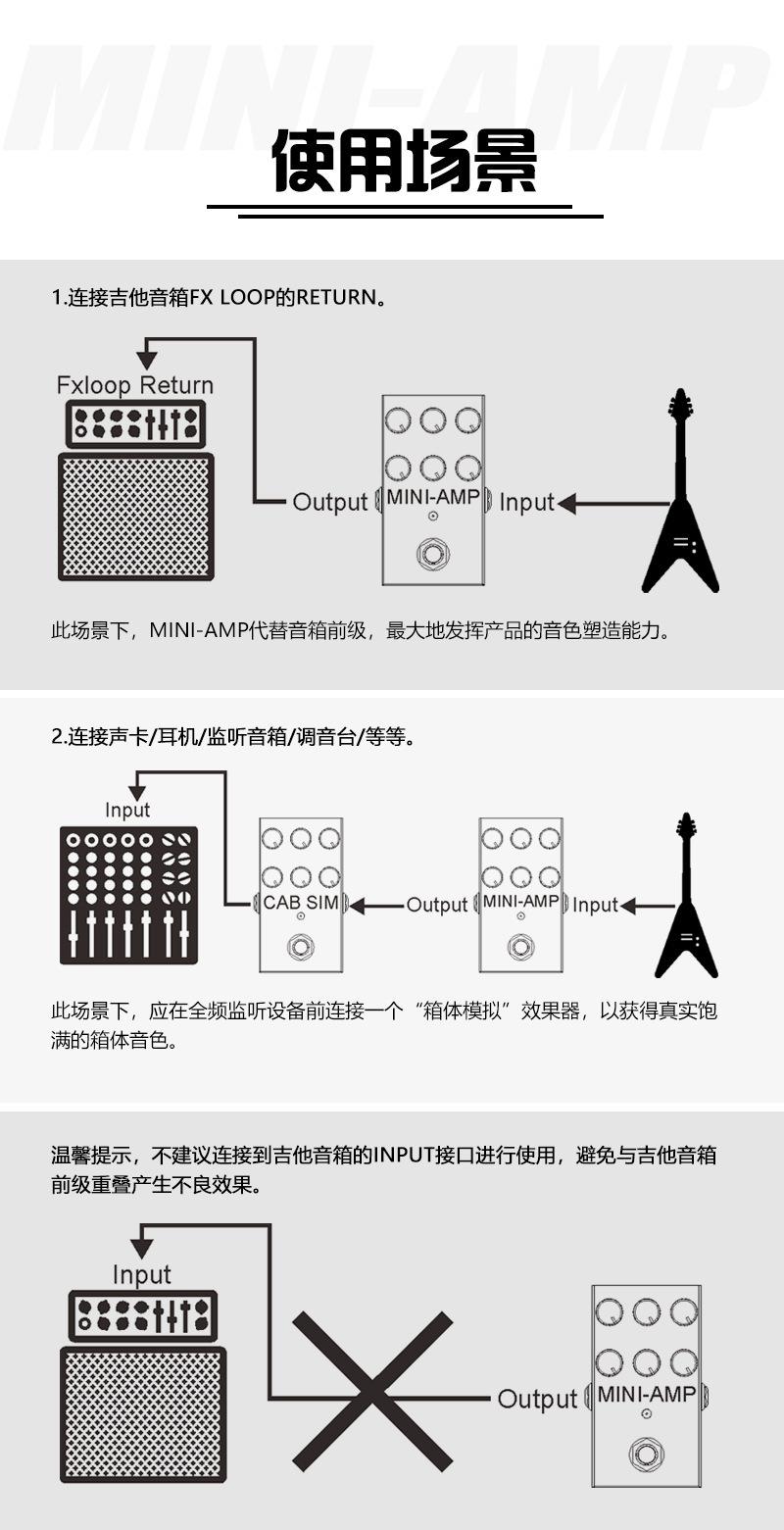 MINI-AMP

使用场景

1.连接吉他音箱FX LOOP的RETURN。

Fxloop Return

Output

MINI-AMP

Input

此场景下，MINI-AMP代替音箱前级，最大地发挥产品的音色塑造能力。

2.连接声卡/耳机/监听音箱/调音台/等等。

Input

CAB SIM

Output

MINI-AMP

Input

此场景下，应在全频监听设备前连接一个“箱体模拟”效果器，以获得真实饱满的箱体音色。

温馨提示，不建议连接到吉他音箱的INPUT接口进行使用，避免与吉他音箱前级重叠产生不良效果。

Input

Output

MINI-AMP