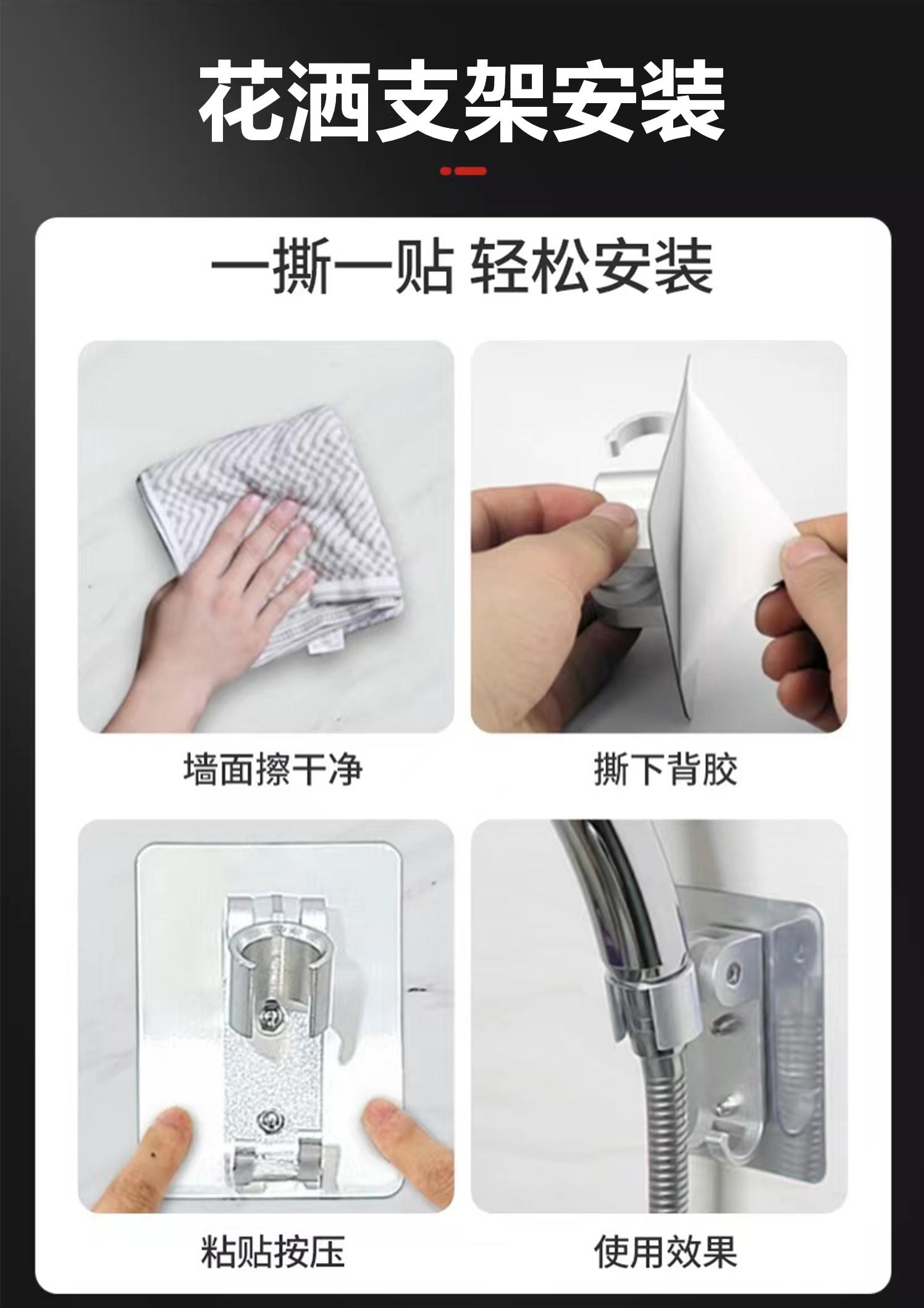 花洒支架安装

一撕一贴 轻松安装

墙面擦干净

撕下背胶

粘贴按压

使用效果