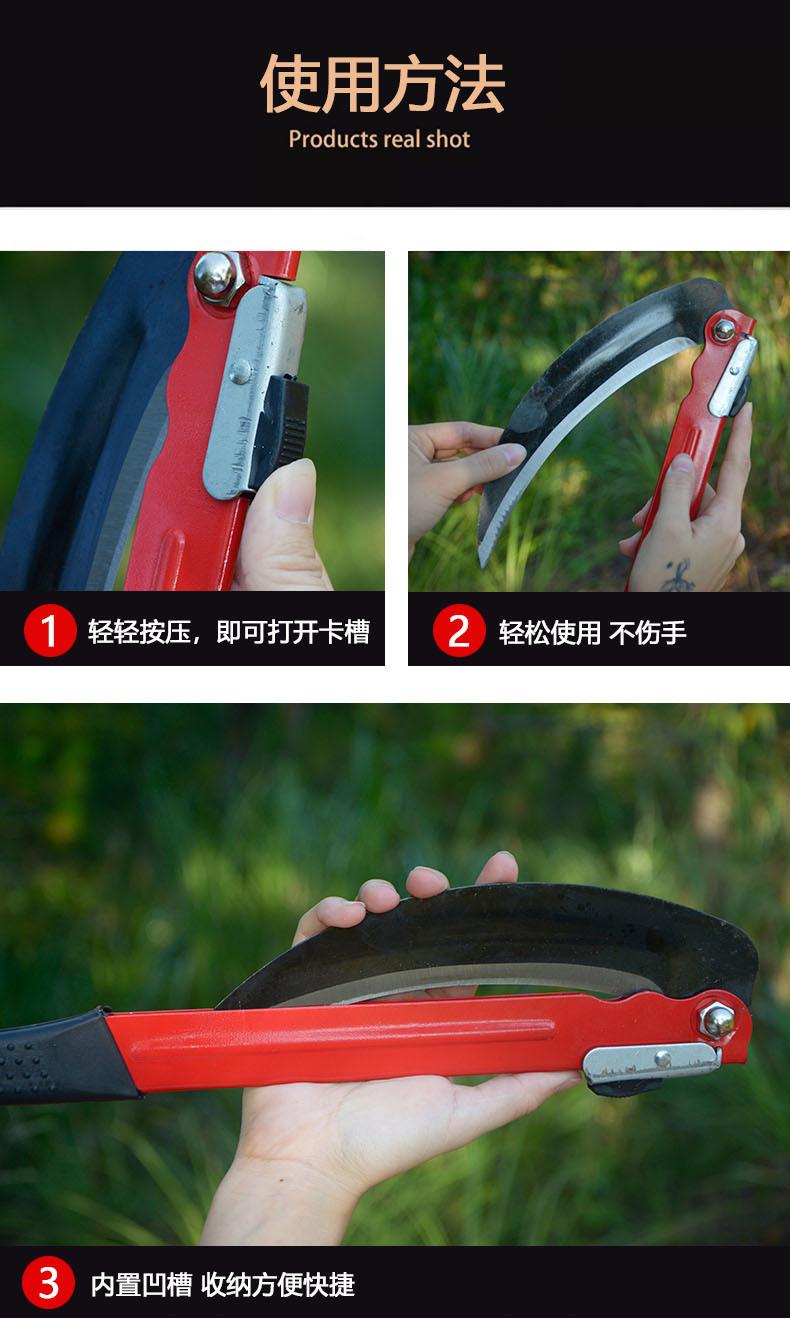 使用方法
Products real shot

1 轻轻按压，即可打开卡槽

2 轻松使用 不伤手

3 内置凹槽 收纳方便快捷