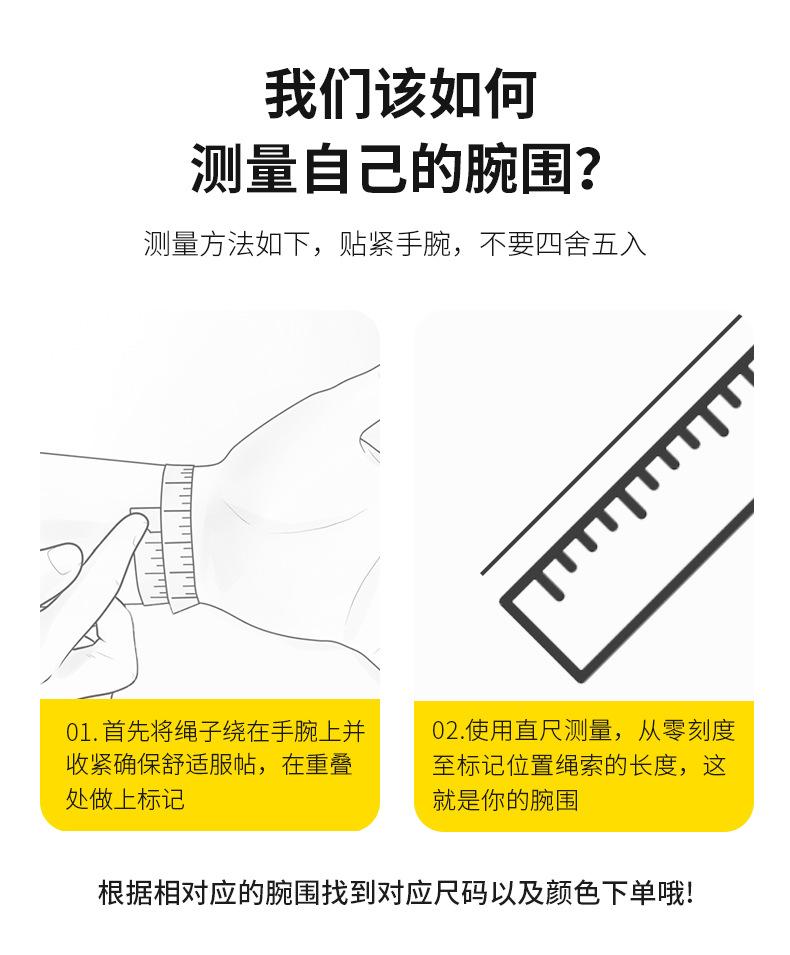 我们该如何
测量自己的腕围？

测量方法如下，贴紧手腕，不要四舍五入

01. 首先将绳子绕在手腕上并收紧确保舒适服帖，在重叠处做上标记

02.使用直尺测量，从零刻度至标记位置绳索的长度，这就是你的腕围

根据相对应的腕围找到对应尺码以及颜色下单哦！