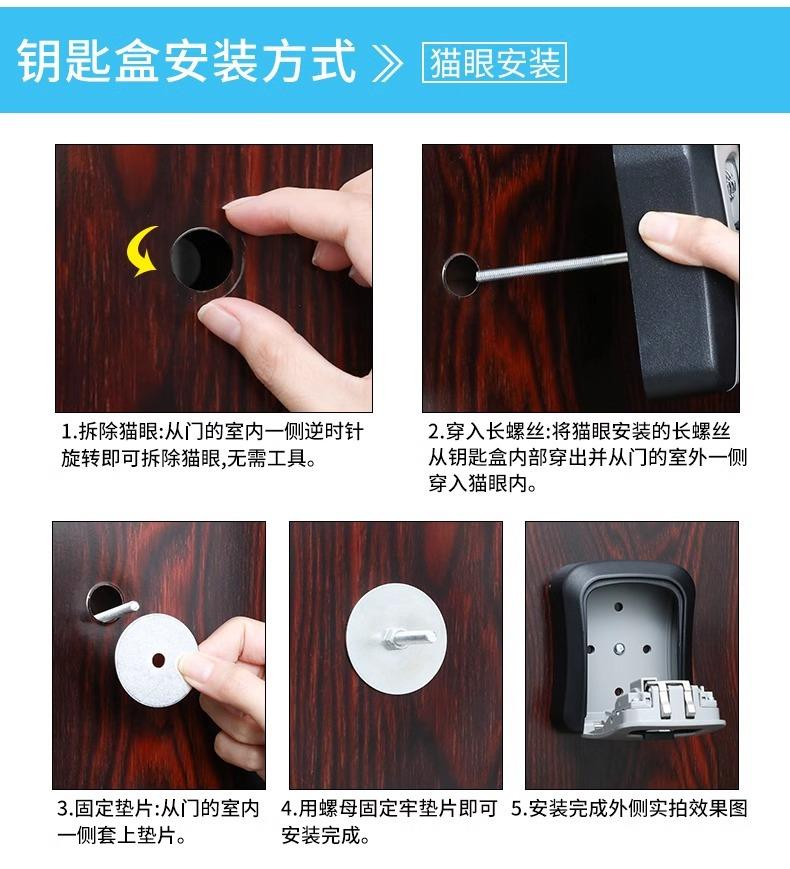 钥匙盒安装方式 》 猫眼安装

1.拆除猫眼:从门的室内一侧逆时针旋转即可拆除猫眼,无需工具。

2.穿入长螺丝:将猫眼安装的长螺丝从钥匙盒内部穿出并从门的室外一侧穿入猫眼内。

3.固定垫片:从门的室内一侧套上垫片。

4.用螺母固定牢垫片即可安装完成。

5.安装完成外侧实拍效果图