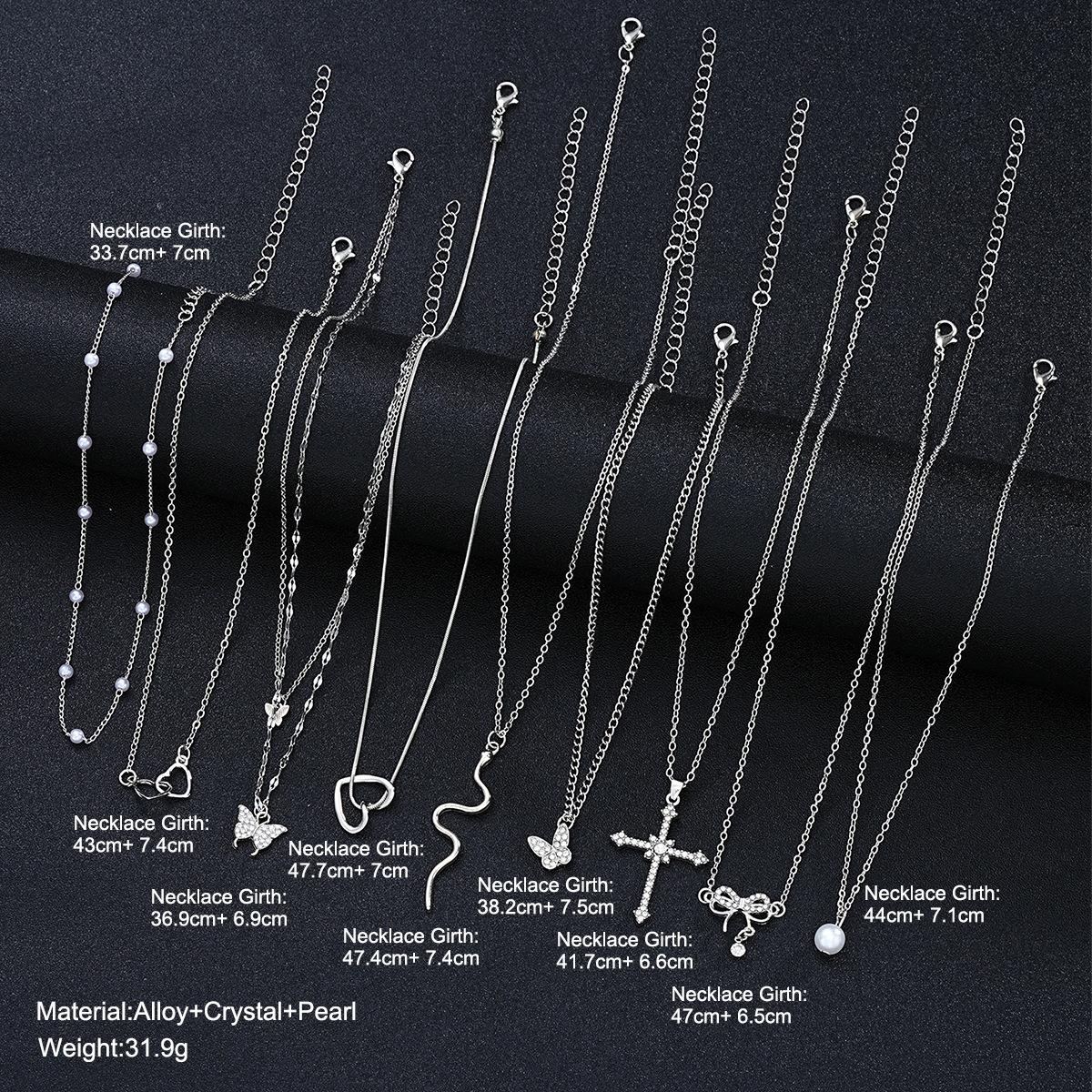 Necklace Girth:
33.7cm+ 7cm

Necklace Girth:
43cm+ 7.4cm

Necklace Girth:
36.9cm+ 6.9cm

Necklace Girth:
47.7cm+ 7cm

Necklace Girth:
47.4cm+ 7.4cm

Necklace Girth:
38.2cm+ 7.5cm

Necklace Girth:
41.7cm+ 6.6cm

Necklace Girth:
47cm+ 6.5cm

Necklace Girth:
44cm+ 7.1cm

Material:Alloy+Crystal+Pearl
Weight:31.9g