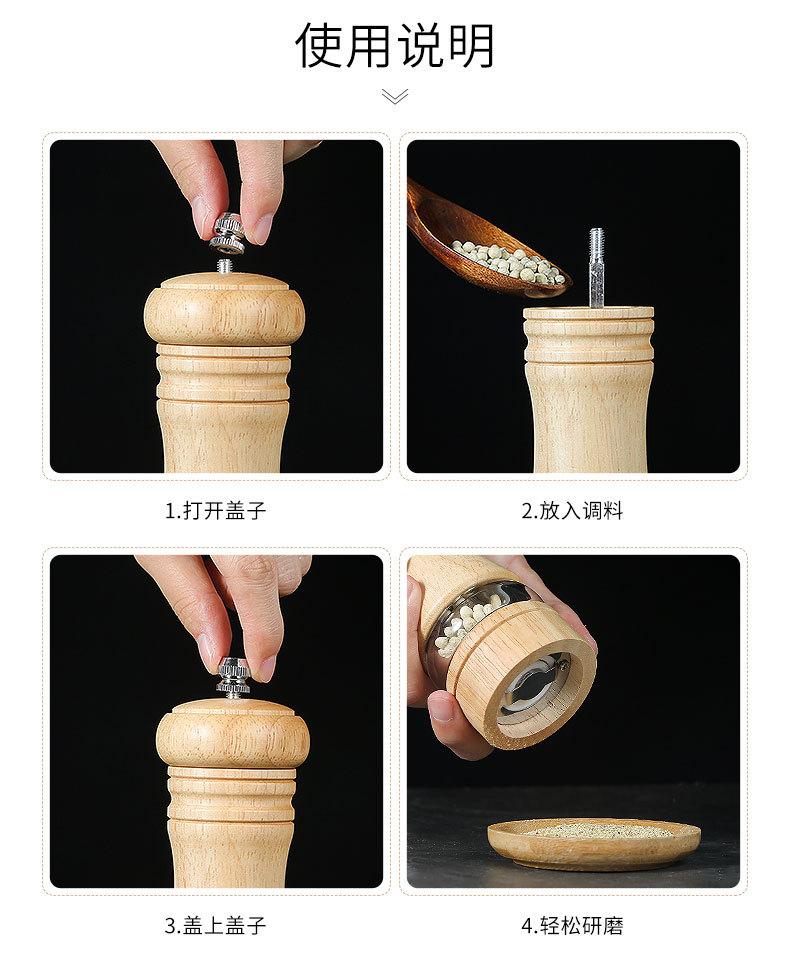 使用说明

1.打开盖子

2.放入调料

3.盖上盖子

4.轻松研磨