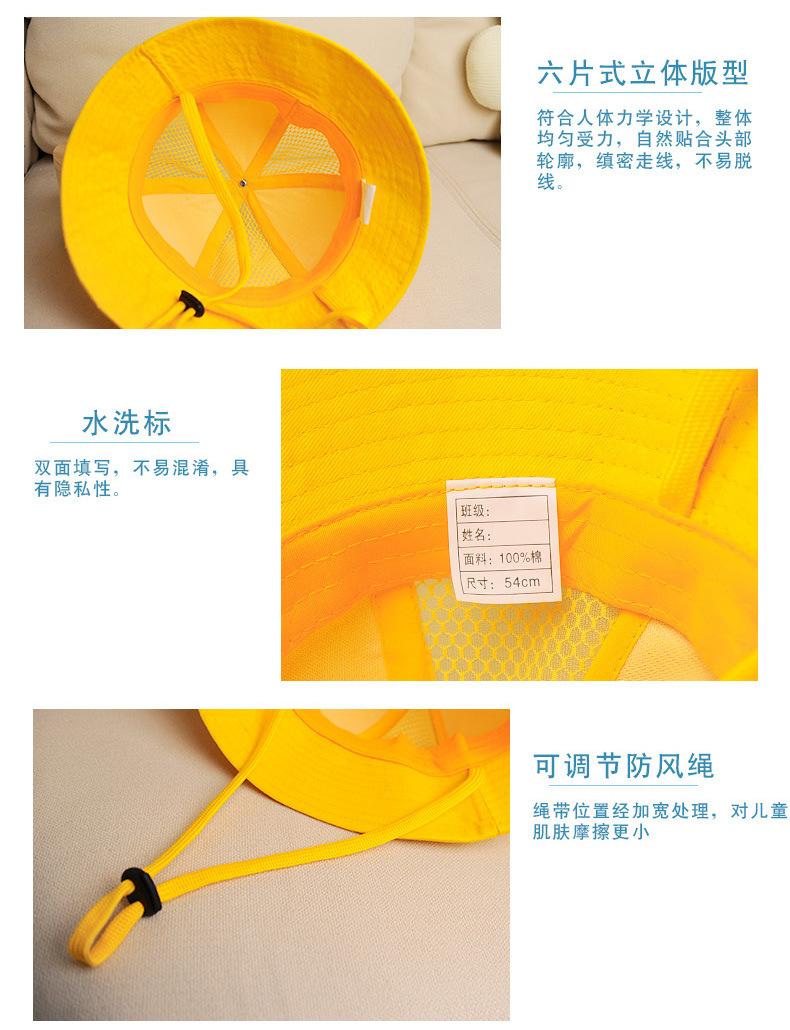 六片式立体版型

符合人体力学设计，整体均匀受力，自然贴合头部轮廓，缜密走线，不易脱线。

水洗标

双面填写，不易混淆，具有隐私性。

班级：
姓名：
面料：100%棉
尺寸：54cm

可调节防风绳

绳带位置经加宽处理，对儿童肌肤摩擦更小