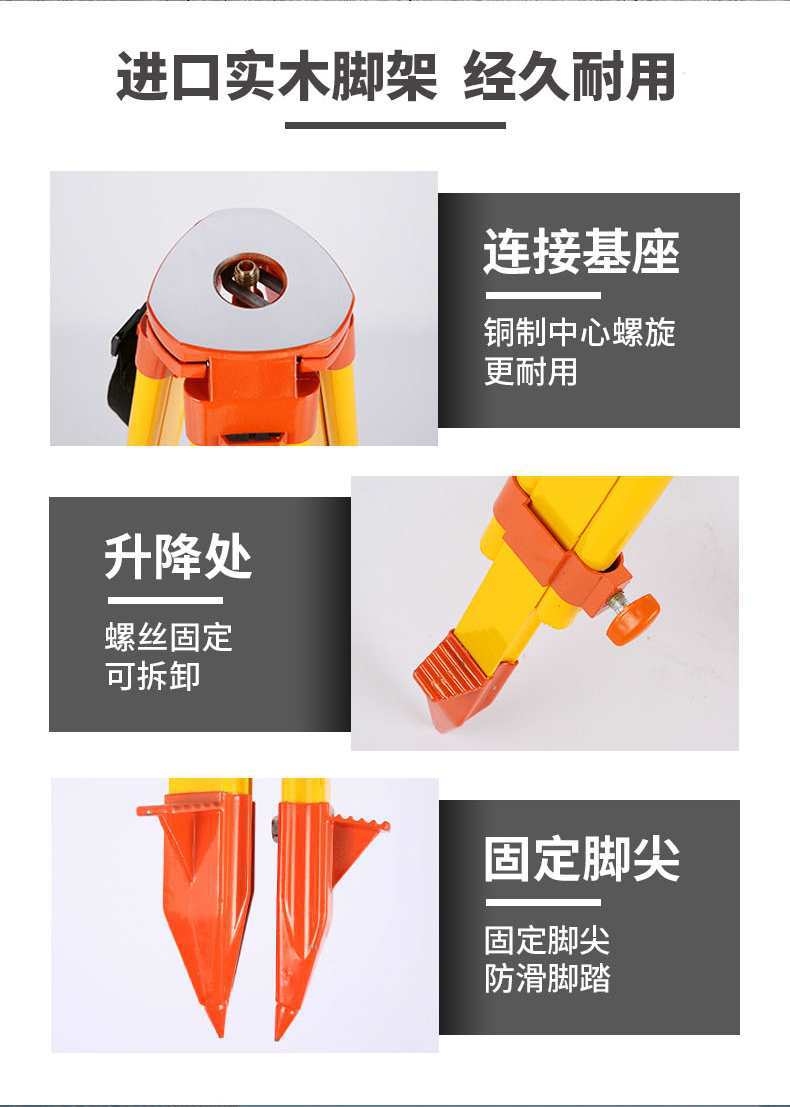 进口实木脚架 经久耐用

连接基座

铜制中心螺旋
更耐用

升降处

螺丝固定
可拆卸

固定脚尖

固定脚尖
防滑脚踏