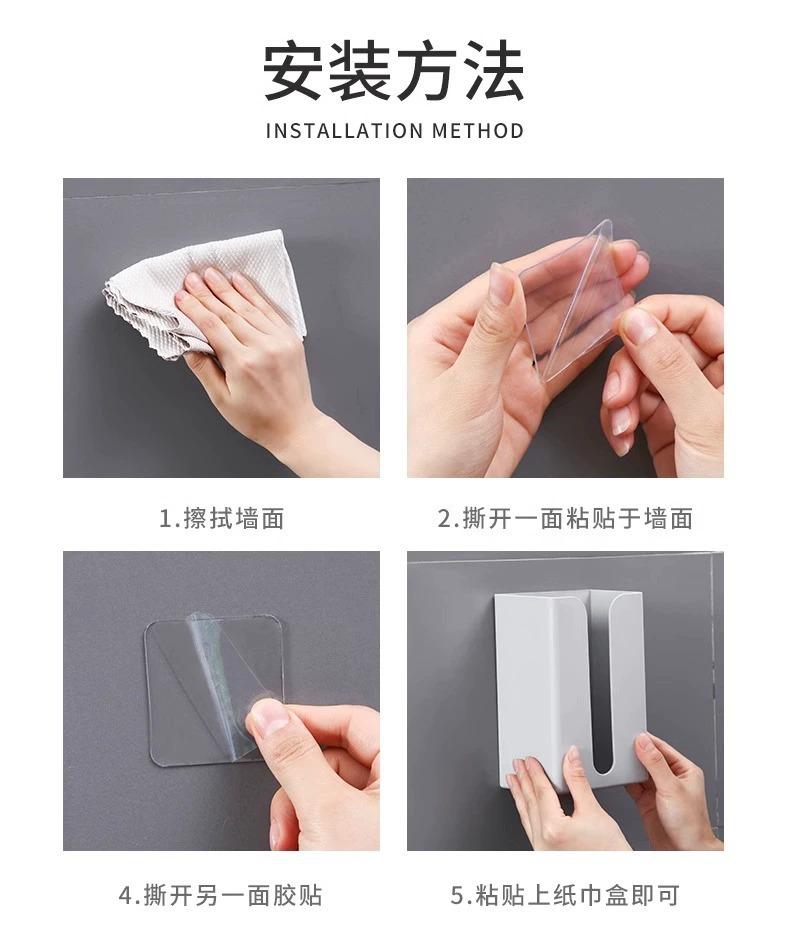 安装方法
INSTALLATION METHOD

1.擦拭墙面

2.撕开一面粘贴于墙面

4.撕开另一面胶贴

5.粘贴上纸巾盒即可