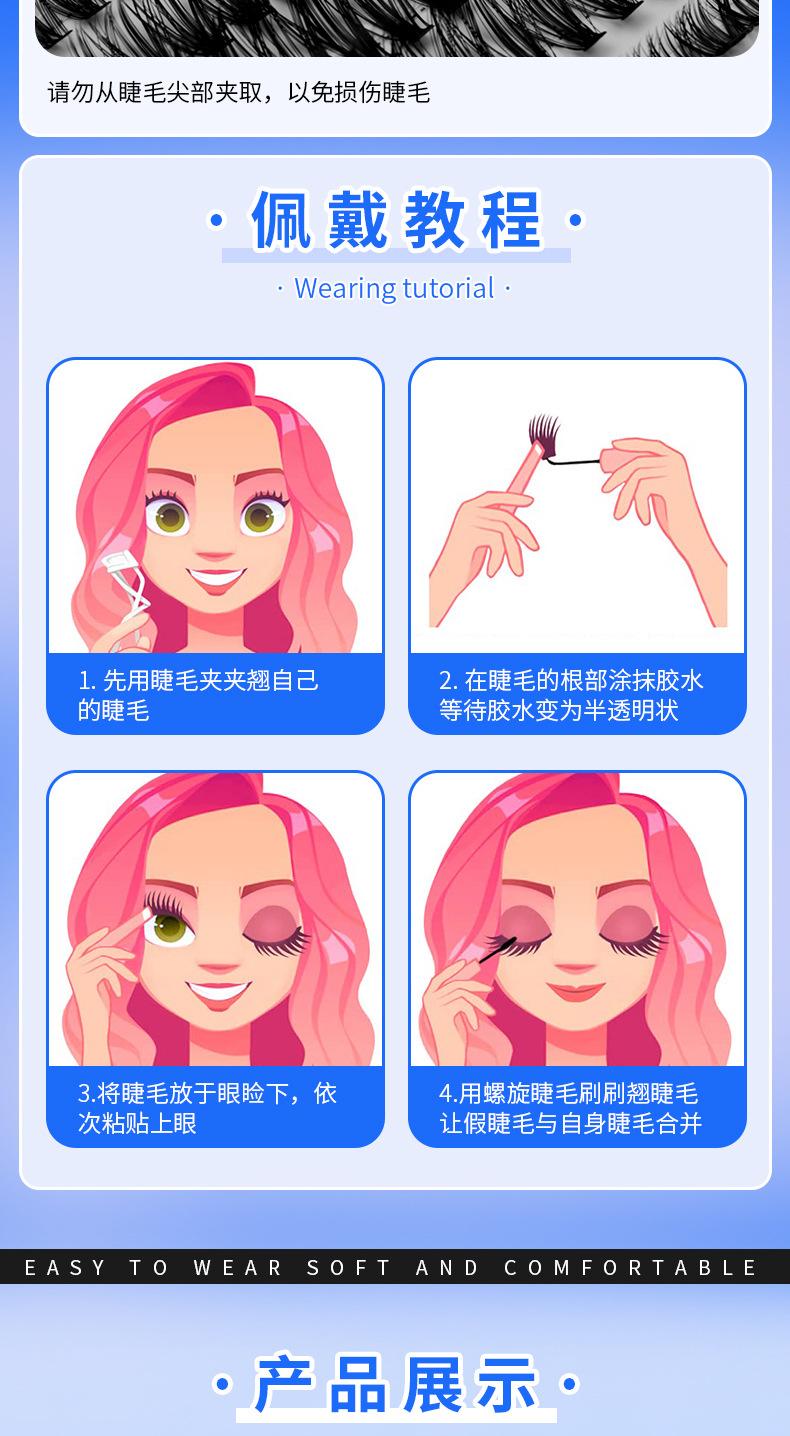 请勿从睫毛尖部夹取，以免损伤睫毛

· 佩戴教程 ·

· Wearing tutorial ·

1. 先用睫毛夹夹翘自己的睫毛

2. 在睫毛的根部涂抹胶水等待胶水变为半透明状

3.将睫毛放于眼睑下，依次粘贴上眼

4.用螺旋睫毛刷刷翘睫毛让假睫毛与自身睫毛合并

EASY TO WEAR SOFT AND COMFORTABLE

· 产品展示 ·