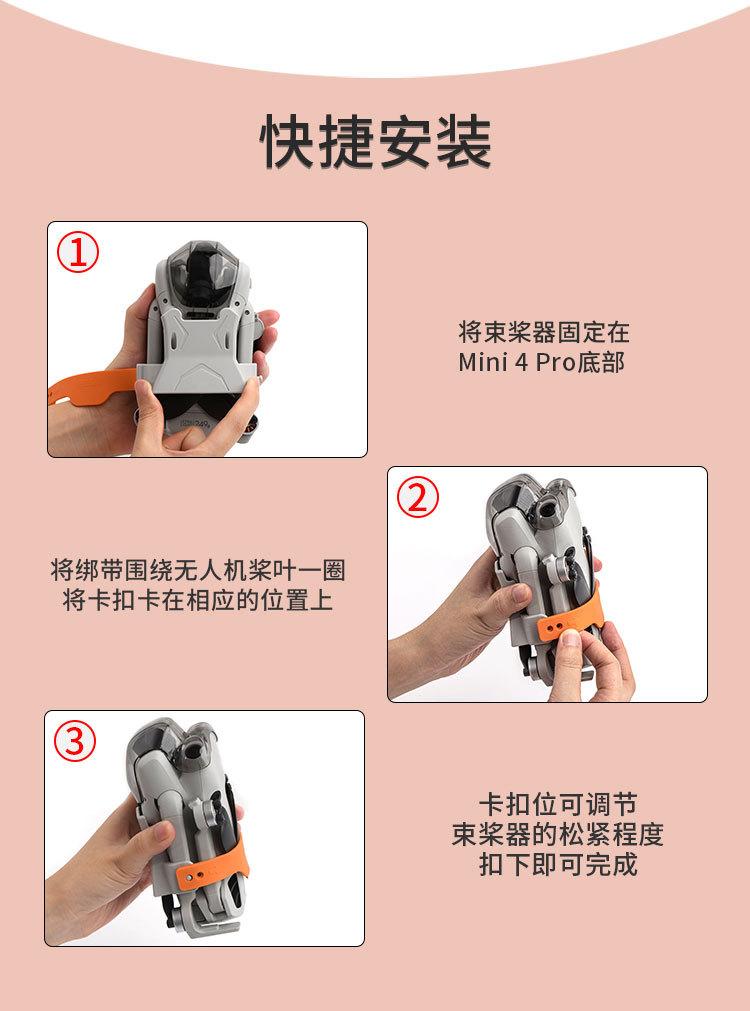 快捷安装

①

将束桨器固定在
Mini 4 Pro底部

②

将绑带围绕无人机桨叶一圈
将卡扣卡在相应的位置上

③

卡扣位可调节
束桨器的松紧程度
扣下即可完成