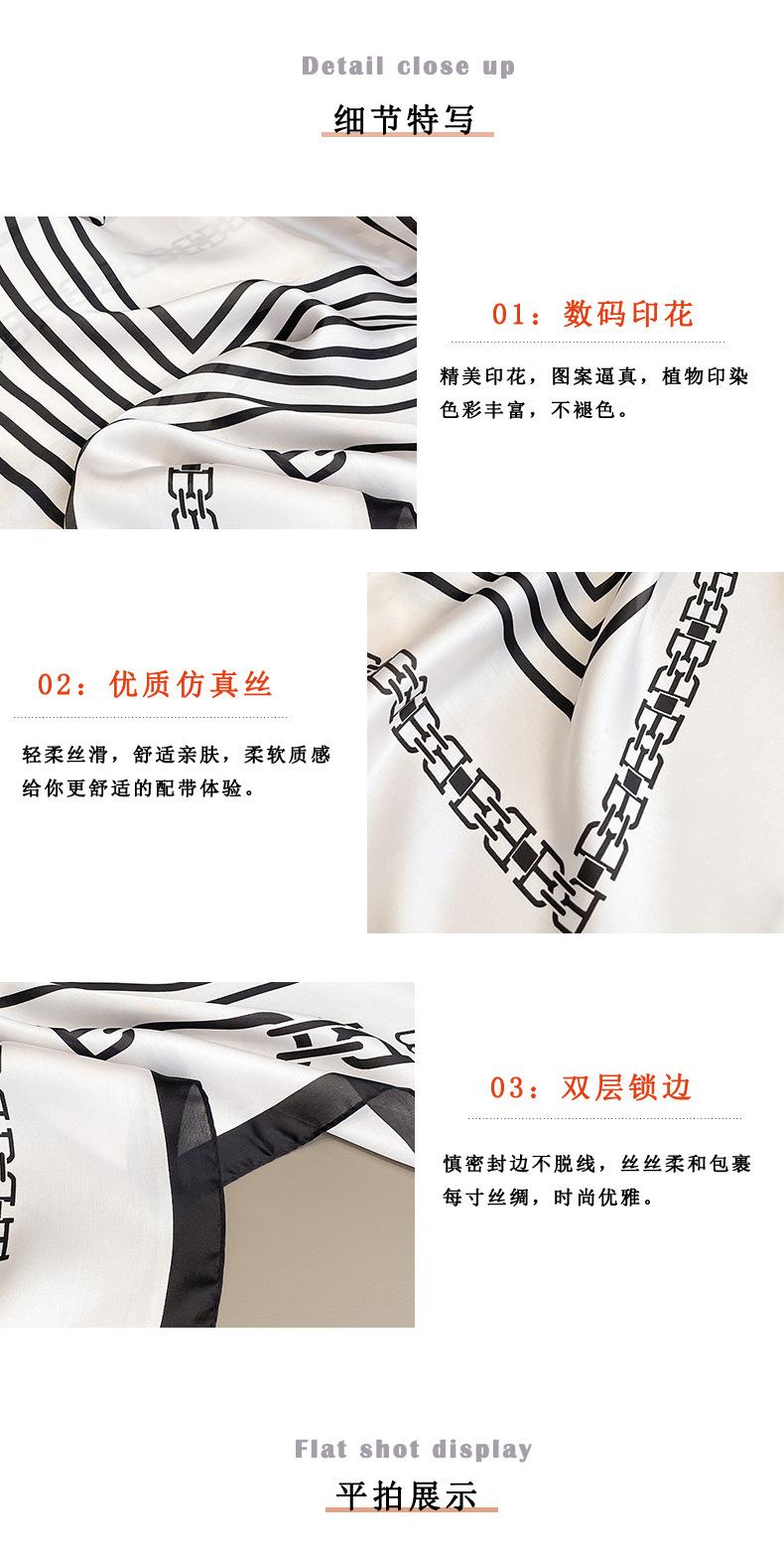 Detail close up

细节特写

01：数码印花

精美印花，图案逼真，植物印染色彩丰富，不褪色。

02：优质仿真丝

轻柔丝滑，舒适亲肤，柔软质感给你更舒适的配带体验。

03：双层锁边

慎密封边不脱线，丝丝柔和包裹每寸丝绸，时尚优雅。

Flat shot display

平拍展示