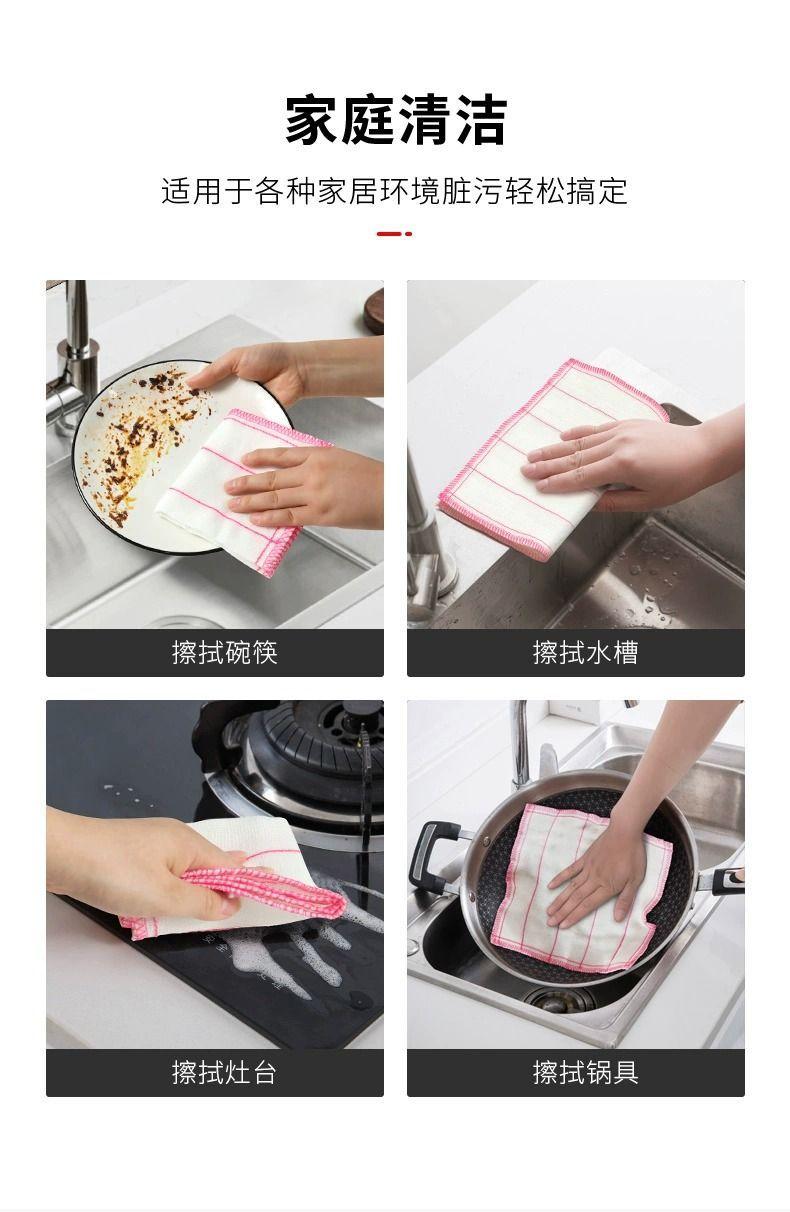 家庭清洁

适用于各种家居环境脏污轻松搞定

擦拭碗筷

擦拭水槽

擦拭灶台

擦拭锅具