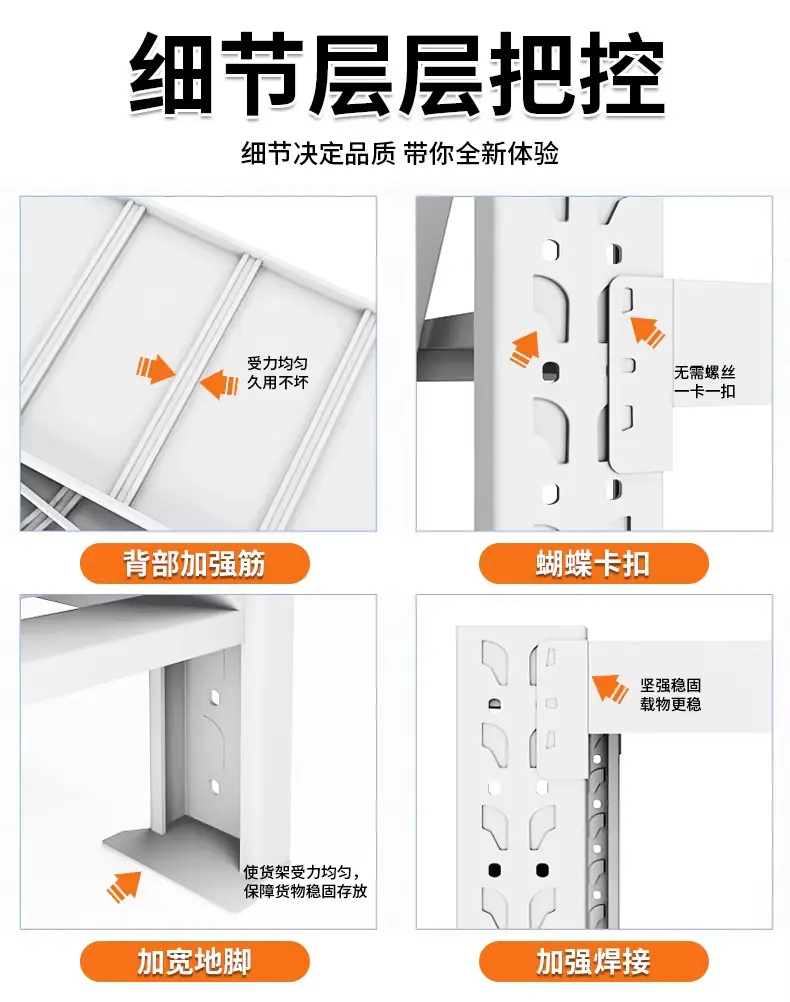 细节层层把控

细节决定品质 带你全新体验

受力均匀
久用不坏

背部加强筋

无需螺丝
一卡一扣

蝴蝶卡扣

使货架受力均匀，
保障货物稳固存放

加宽地脚

坚强稳固
载物更稳

加强焊接