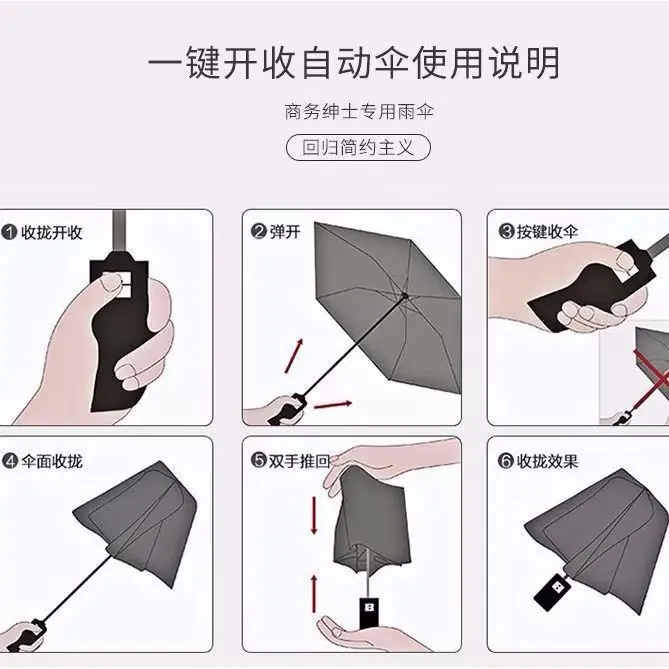 一键开收自动伞使用说明

商务绅士专用雨伞

回归简约主义

❶ 收拢开收

❷ 弹开

❸ 按键收伞

❹ 伞面收拢

❺ 双手推回

❻ 收拢效果