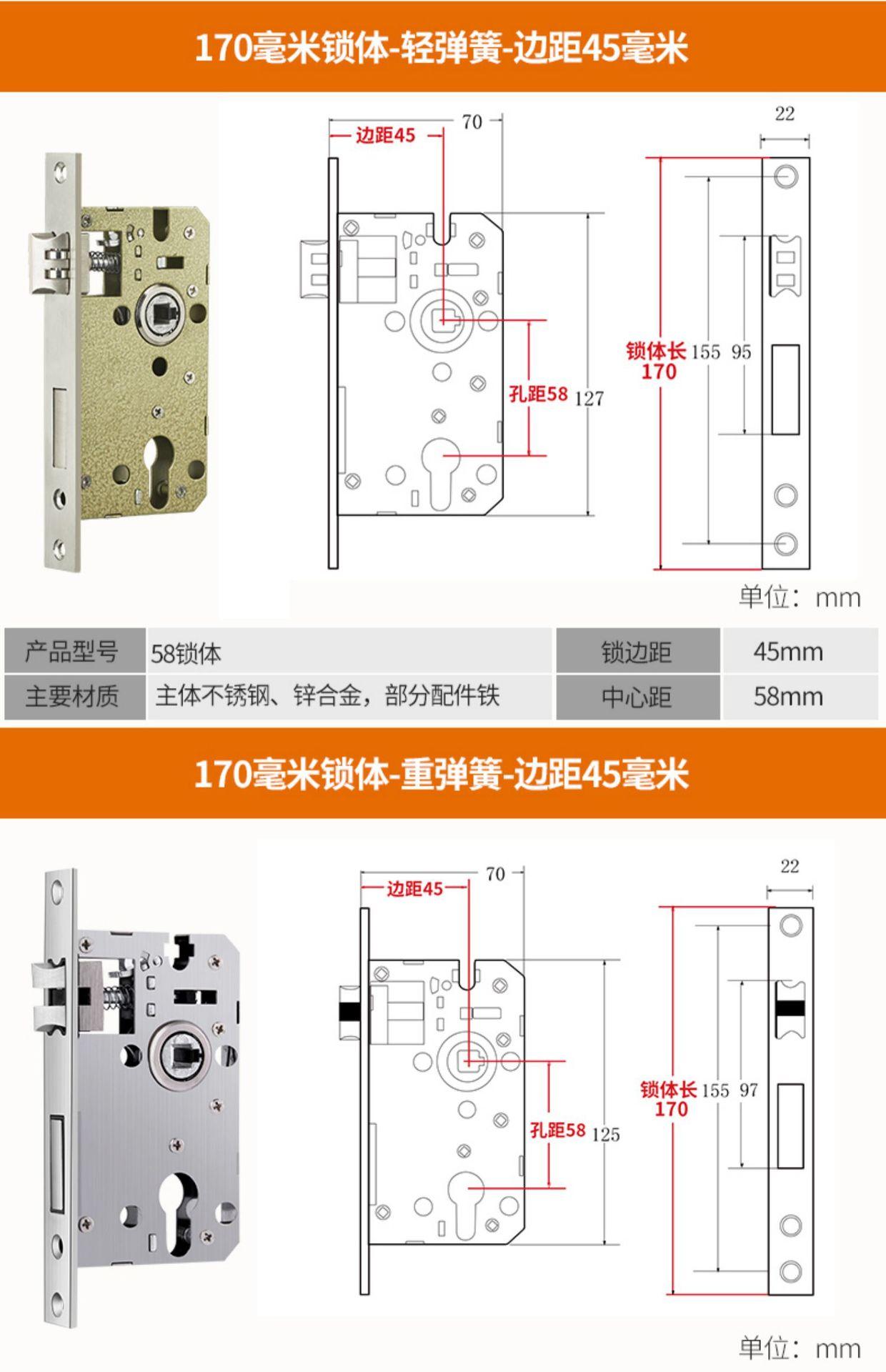 170毫米锁体-轻弹簧-边距45毫米

边距45
70
22
锁体长 170
155
95
孔距58
127

单位：mm

| 产品型号 | 58锁体 | 锁边距 | 45mm |
|---|---|---|---|
| 主要材质 | 主体不锈钢、锌合金，部分配件铁 | 中心距 | 58mm |

170毫米锁体-重弹簧-边距45毫米

边距45
70
22
锁体长 170
155
97
孔距58
125

单位：mm