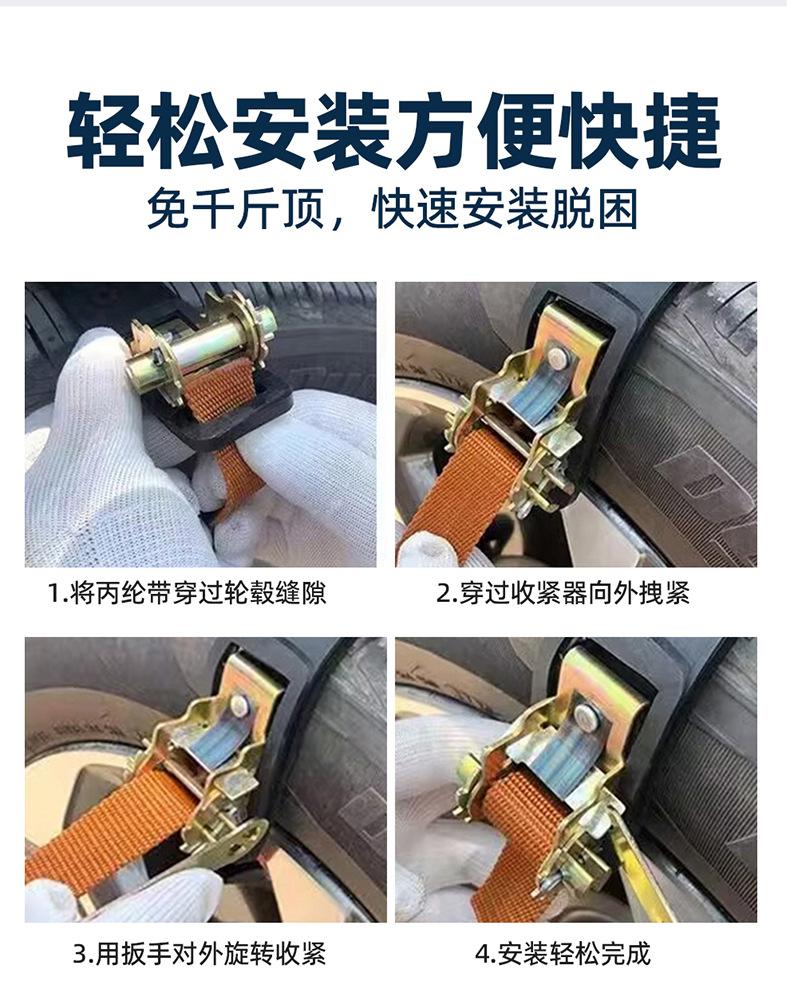 轻松安装方便快捷

免千斤顶，快速安装脱困

1.将丙纶带穿过轮毂缝隙

2.穿过收紧器向外拽紧

3.用扳手对外旋转收紧

4.安装轻松完成