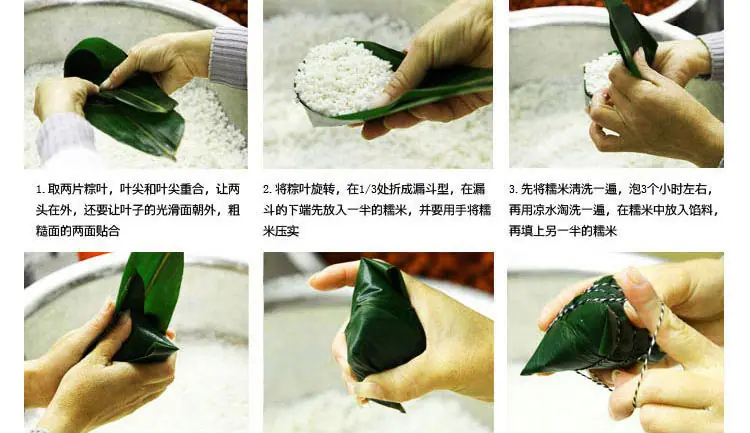 1. 取两片粽叶，叶尖和叶尖重合，让两头在外，还要让叶子的光滑面朝外，粗糙面的两面贴合

2. 将粽叶旋转，在1/3处折成漏斗型，在漏斗的下端先放入一半的糯米，并要用手将糯米压实

3. 先将糯米清洗一遍，泡3个小时左右，再用凉水淘洗一遍，在糯米中放入馅料，再填上另一半的糯米