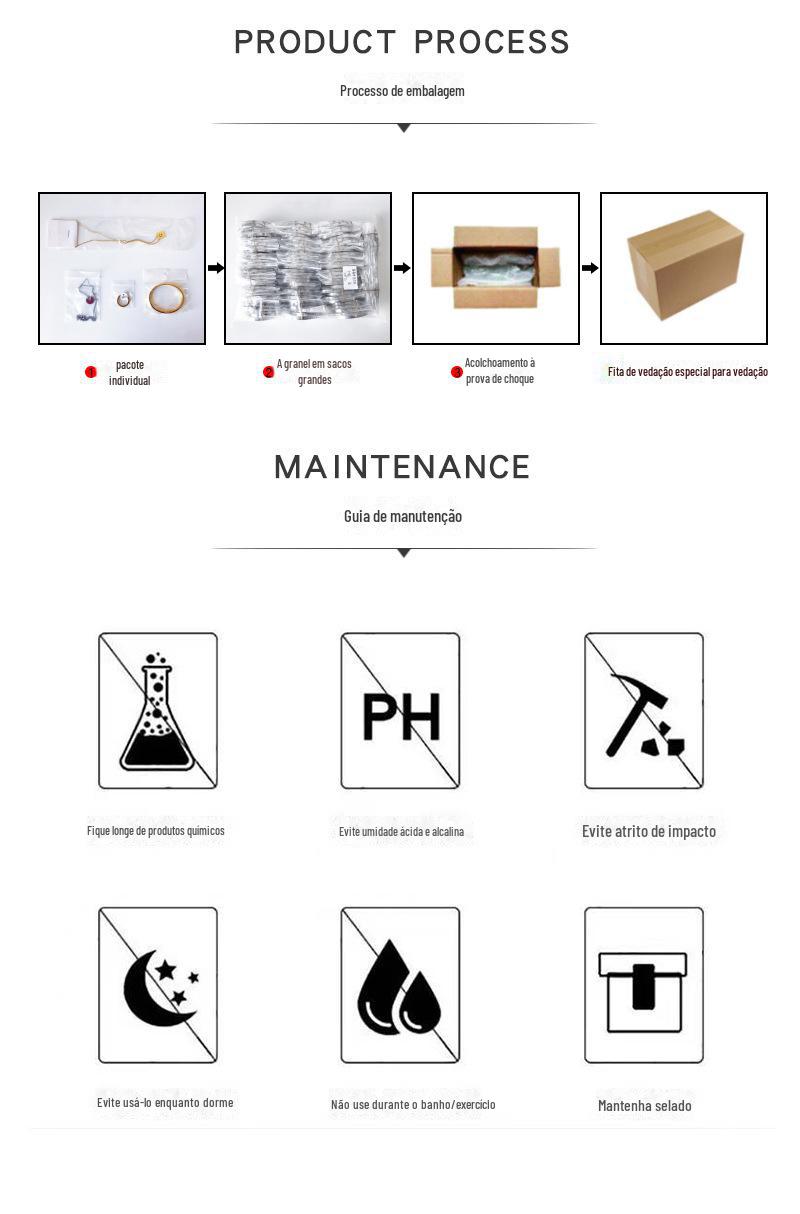 PRODUCT PROCESS

Processo de embalagem

1 pacote individual

2 A granel em sacos grandes

3 Acolchoamento à prova de choque

Fita de vedação especial para vedação

MAINTENANCE

Guia de manutenção

PH

Fique longe de produtos químicos

Evite umidade ácida e alcalina

Evite atrito de impacto

Evite usá-lo enquanto dorme

Não use durante o banho/exercício

Mantenha selado