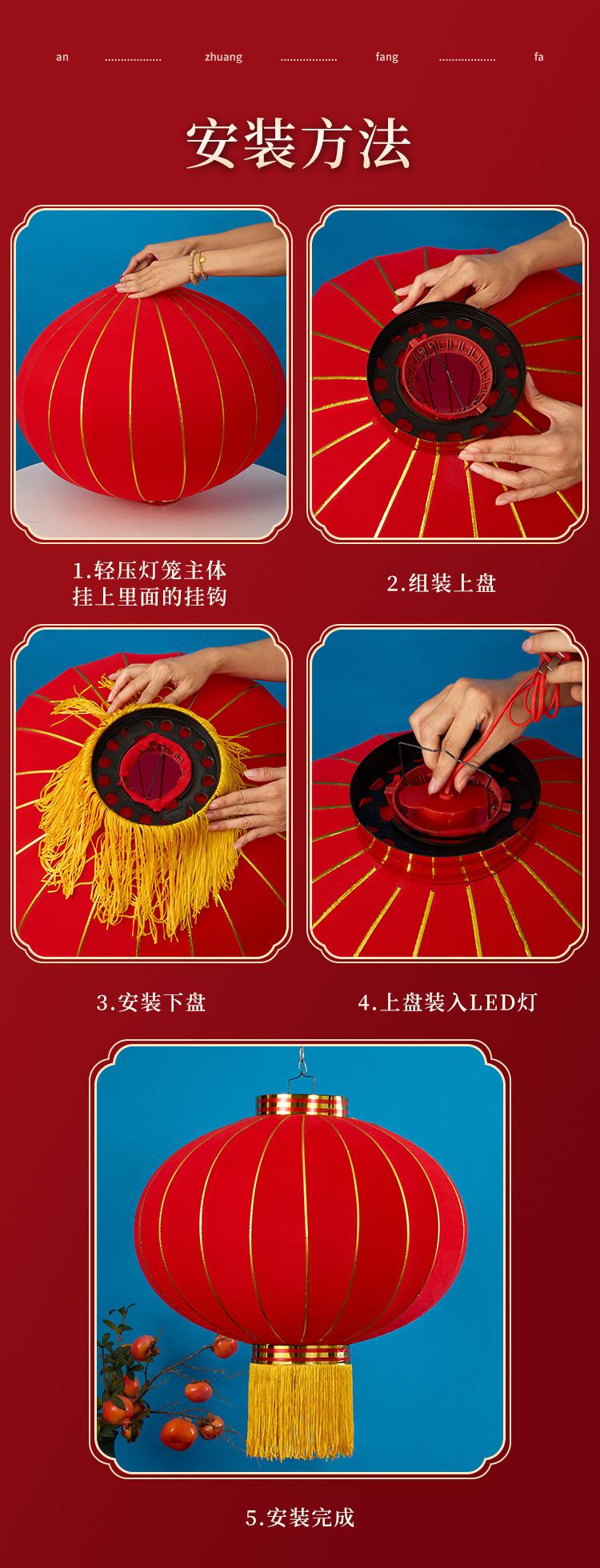 an .................. zhuang .................. fang .................. fa

安装方法

1.轻压灯笼主体
挂上里面的挂钩

2.组装上盘

3.安装下盘

4.上盘装入LED灯

5.安装完成