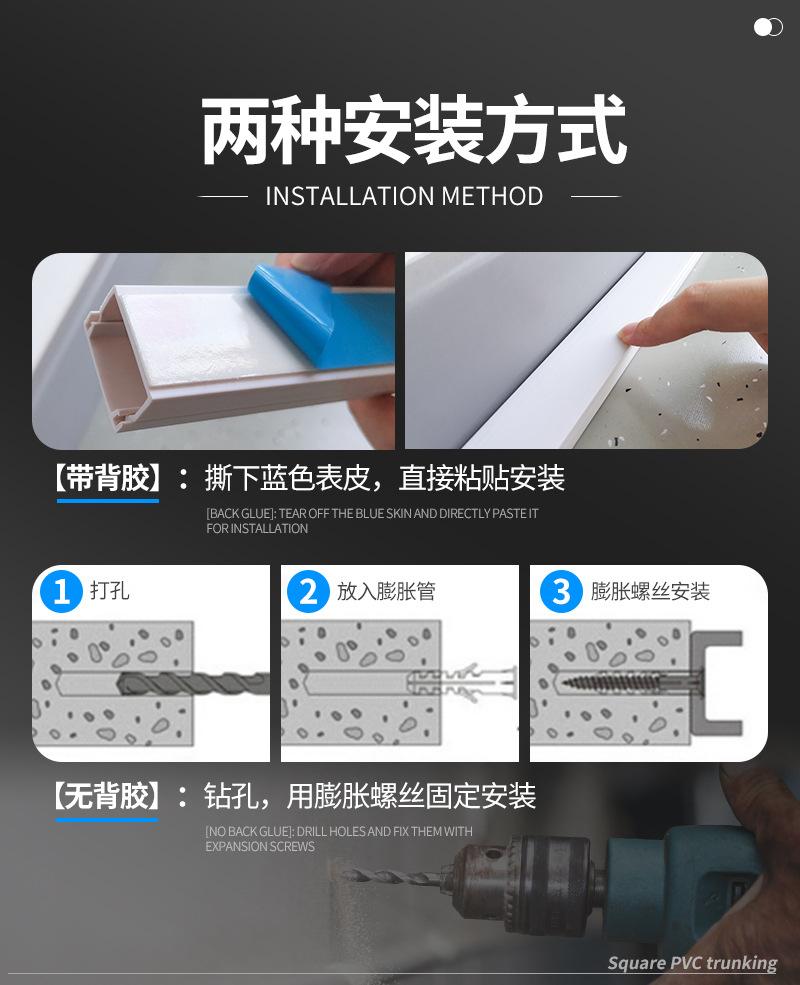 两种安装方式

INSTALLATION METHOD

【带背胶】：撕下蓝色表皮，直接粘贴安装

[BACK GLUE]: TEAR OFF THE BLUE SKIN AND DIRECTLY PASTE IT FOR INSTALLATION

1 打孔

2 放入膨胀管

3 膨胀螺丝安装

【无背胶】：钻孔，用膨胀螺丝固定安装

[NO BACK GLUE]: DRILL HOLES AND FIX THEM WITH EXPANSION SCREWS

Square PVC trunking