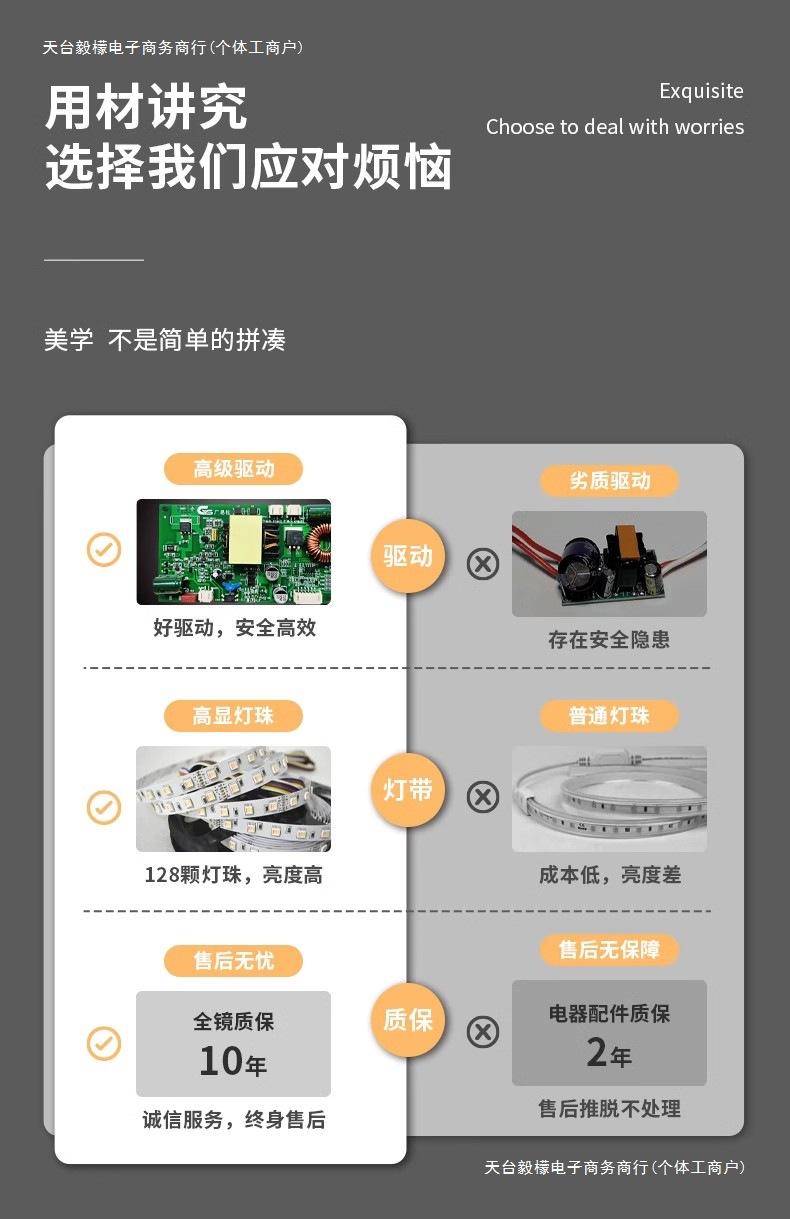 天台毅檬电子商务商行(个体工商户)

用材讲究
选择我们应对烦恼

Exquisite
Choose to deal with worries

美学 不是简单的拼凑

高级驱动
好驱动，安全高效

驱动

劣质驱动
存在安全隐患

高显灯珠
128颗灯珠，亮度高

灯带

普通灯珠
成本低，亮度差

售后无忧
全镜质保
10年
诚信服务，终身售后

质保

售后无保障
电器配件质保
2年
售后推脱不处理

天台毅檬电子商务商行(个体工商户)