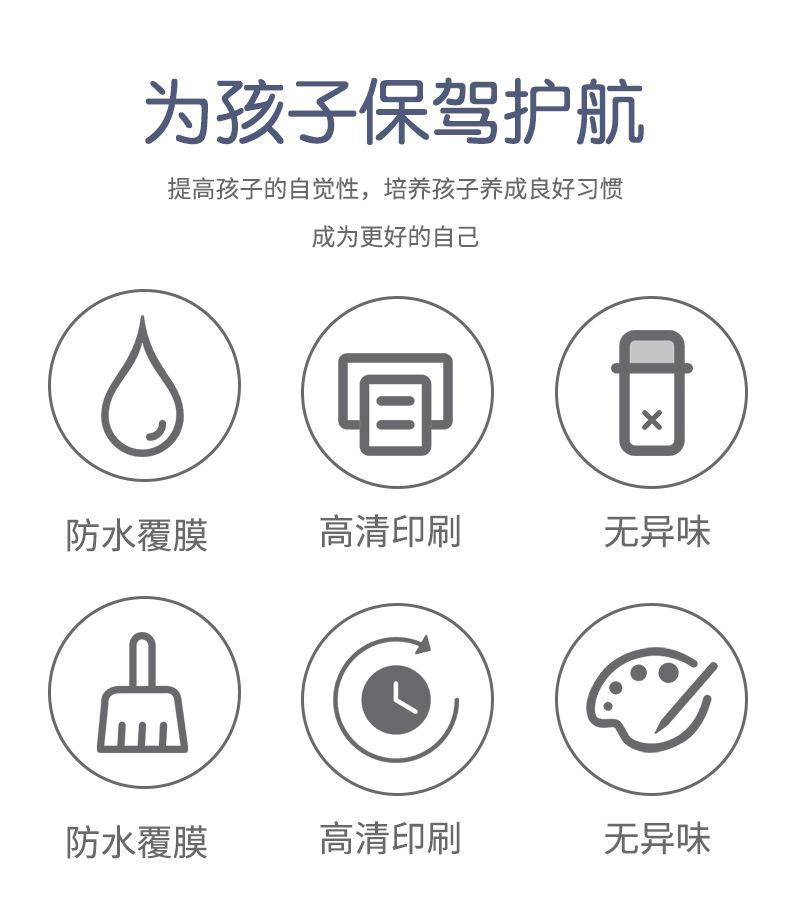 为孩子保驾护航

提高孩子的自觉性，培养孩子养成良好习惯

成为更好的自己

防水覆膜

高清印刷

无异味

防水覆膜

高清印刷

无异味