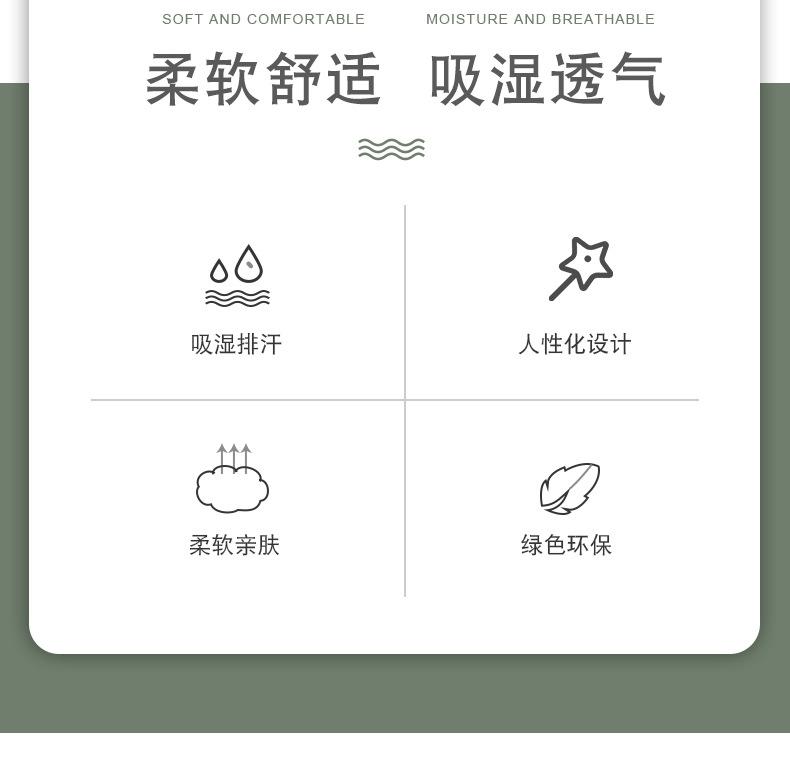 SOFT AND COMFORTABLE MOISTURE AND BREATHABLE

柔软舒适 吸湿透气

吸湿排汗

人性化设计

柔软亲肤

绿色环保