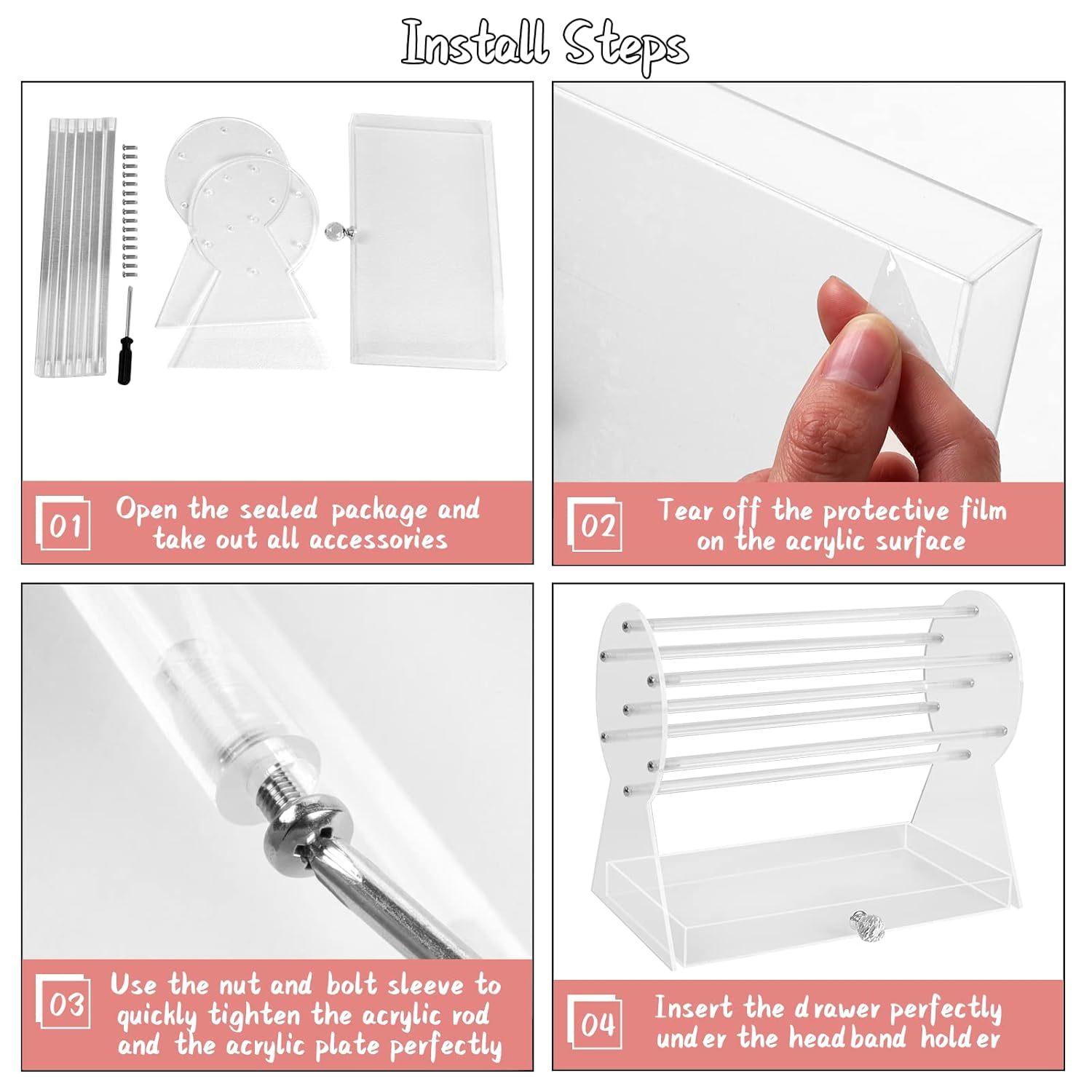 Install Steps

01 Open the sealed package and take out all accessories

02 Tear off the protective film on the acrylic surface

03 Use the nut and bolt sleeve to quickly tighten the acrylic rod and the acrylic plate perfectly

04 Insert the drawer perfectly under the headband holder