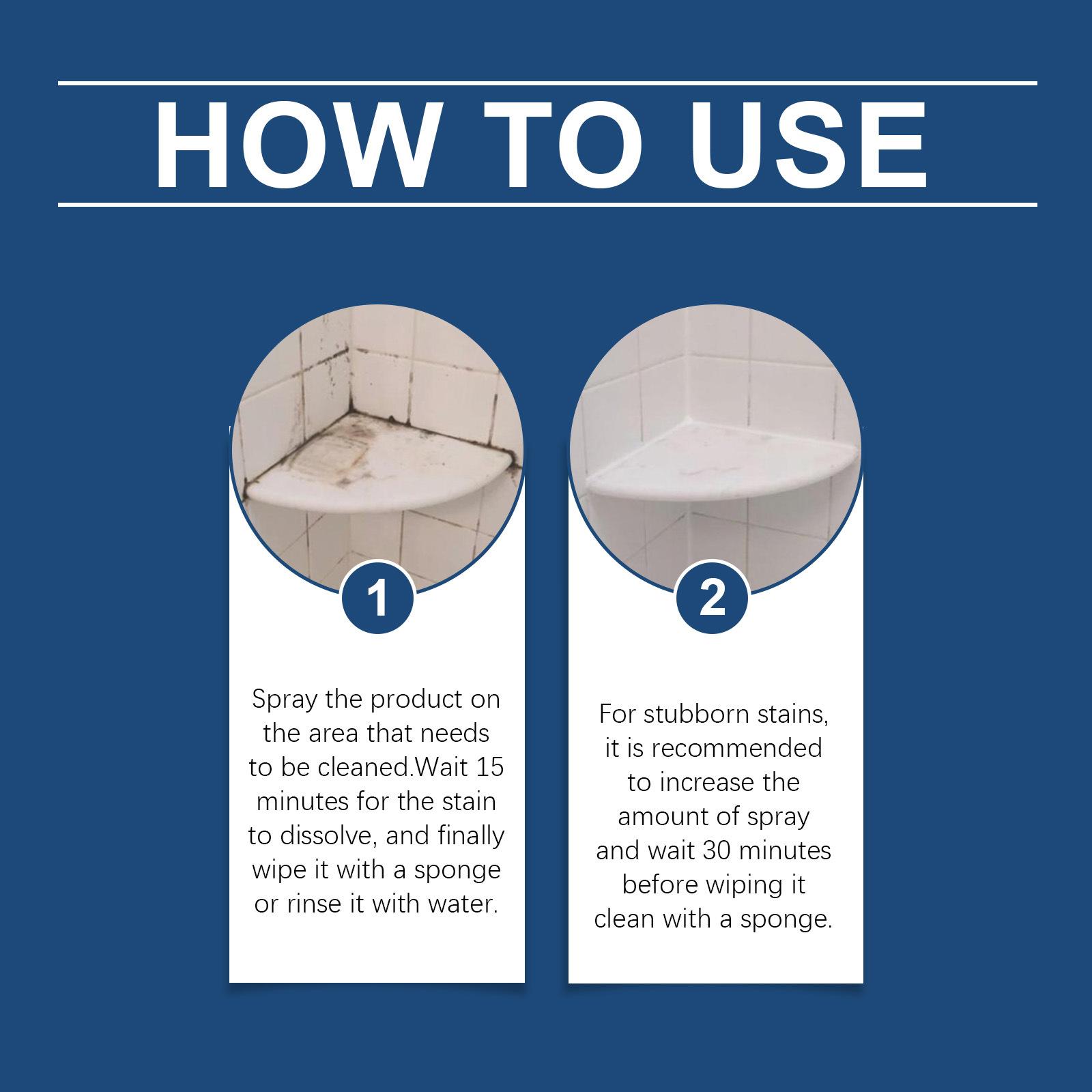 HOW TO USE

1

Spray the product on the area that needs to be cleaned.Wait 15 minutes for the stain to dissolve, and finally wipe it with a sponge or rinse it with water.

2

For stubborn stains, it is recommended to increase the amount of spray and wait 30 minutes before wiping it clean with a sponge.