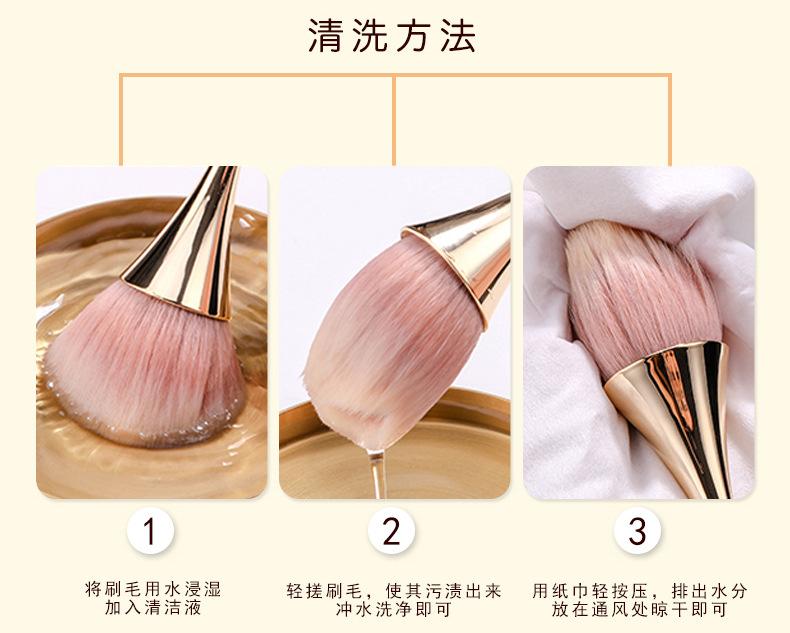 清洗方法

1

将刷毛用水浸湿
加入清洁液

2

轻搓刷毛，使其污渍出来
冲水洗净即可

3

用纸巾轻按压，排出水分
放在通风处晾干即可