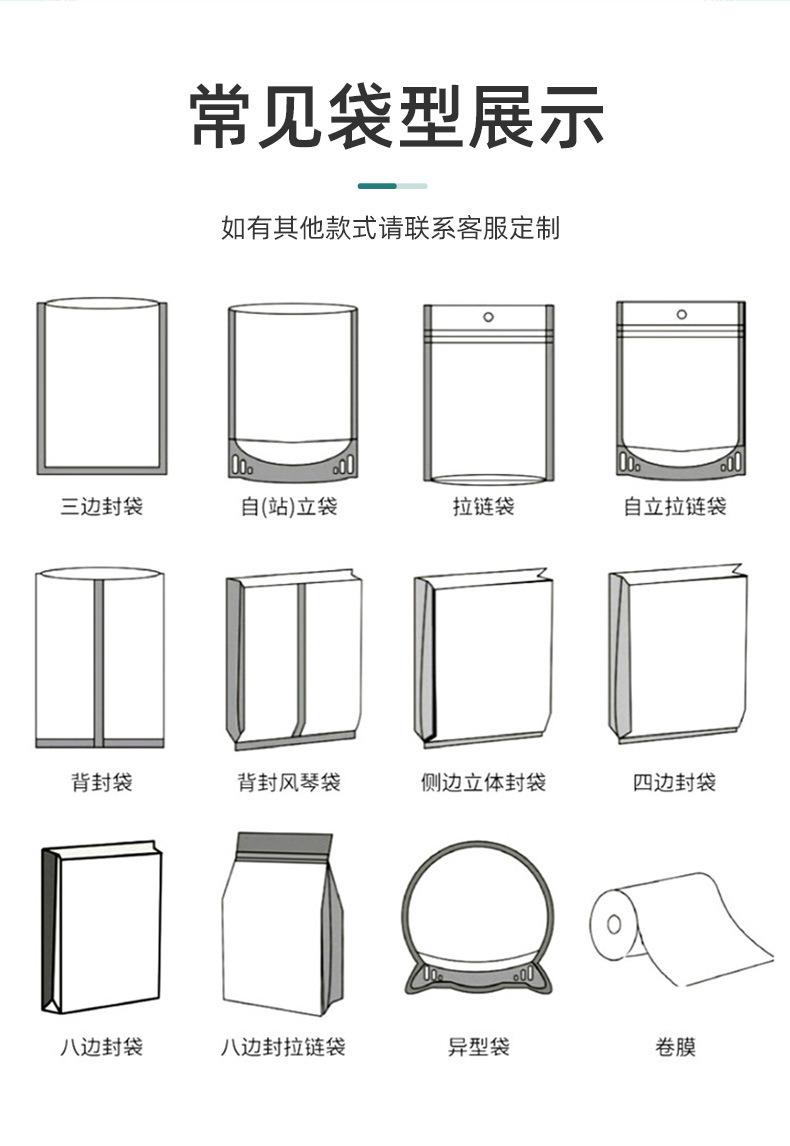 常见袋型展示

如有其他款式请联系客服定制

三边封袋

自(站)立袋

拉链袋

自立拉链袋

背封袋

背封风琴袋

侧边立体封袋

四边封袋

八边封袋

八边封拉链袋

异型袋

卷膜