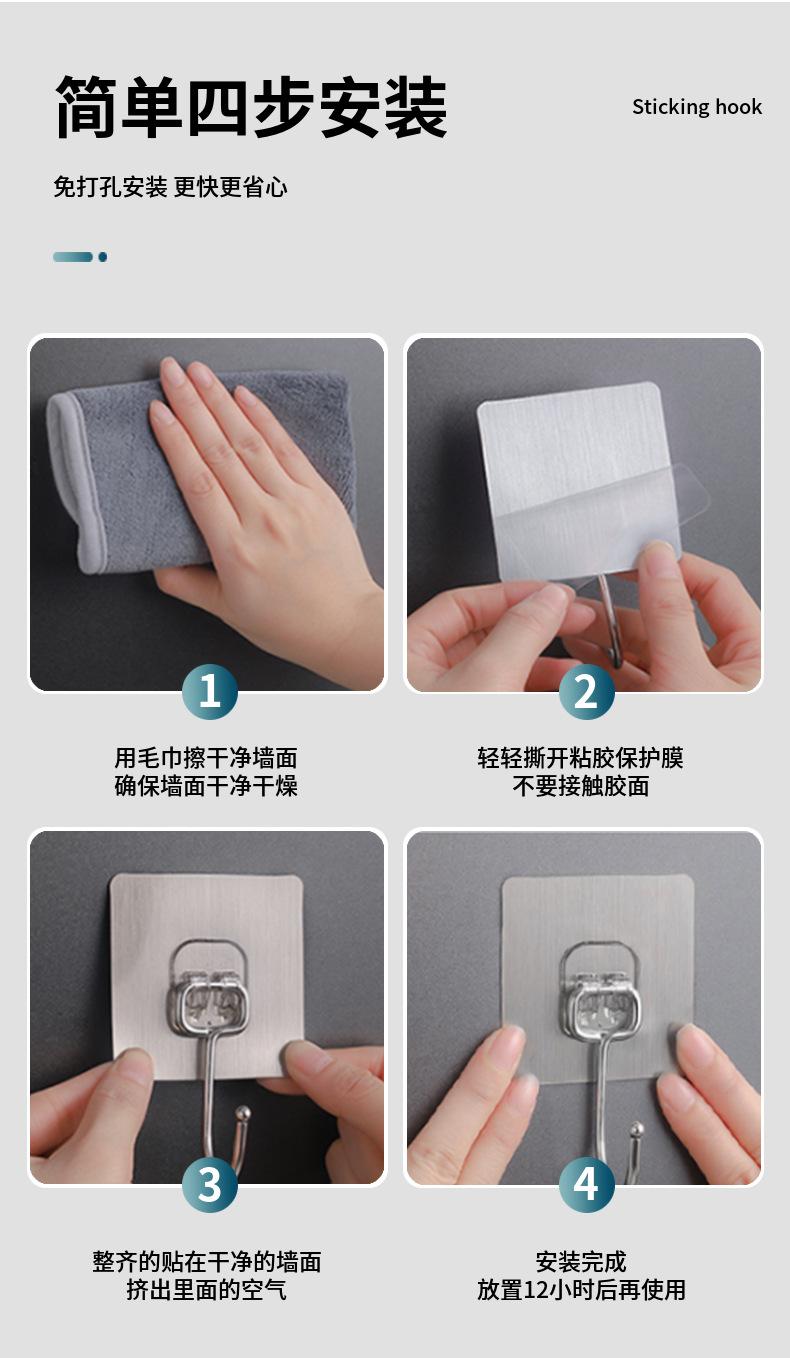 简单四步安装

Sticking hook

免打孔安装 更快更省心

1

用毛巾擦干净墙面
确保墙面干净干燥

2

轻轻撕开粘胶保护膜
不要接触胶面

3

整齐的贴在干净的墙面
挤出里面的空气

4

安装完成
放置12小时后再使用