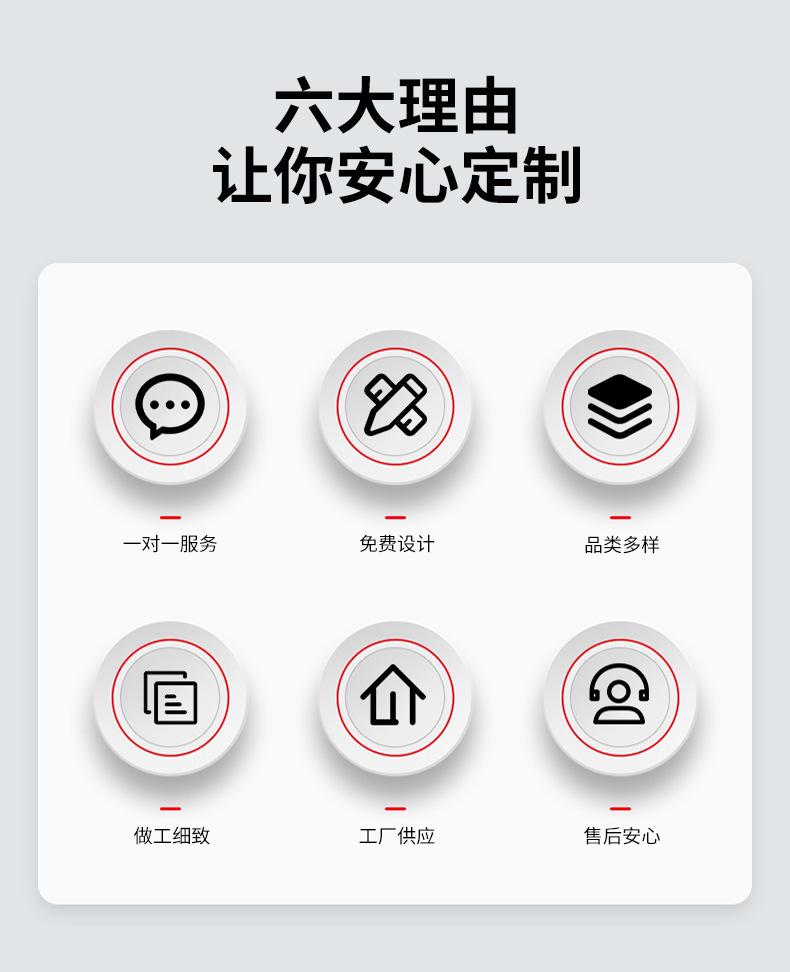 六大理由
让你安心定制

一对一服务

免费设计

品类多样

做工细致

工厂供应

售后安心