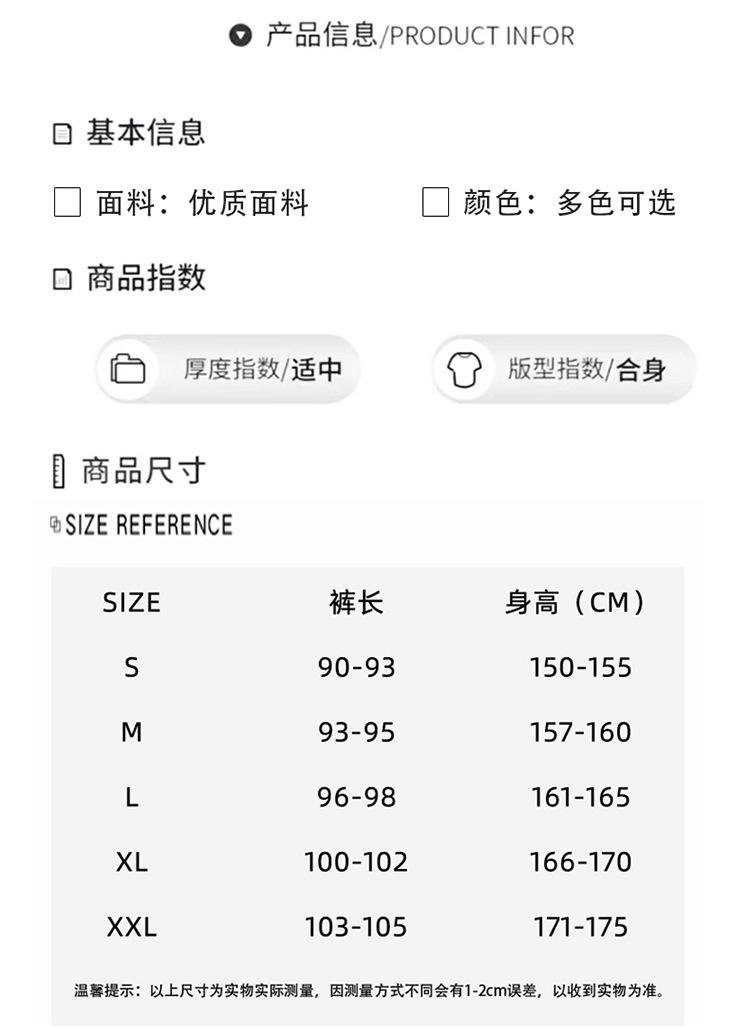 产品信息/PRODUCT INFOR

基本信息

☐ 面料：优质面料 ☐ 颜色：多色可选

商品指数

厚度指数/适中

版型指数/合身

商品尺寸

SIZE REFERENCE

| SIZE | 裤长 | 身高（CM） |
|---|---|---|
| S | 90-93 | 150-155 |
| M | 93-95 | 157-160 |
| L | 96-98 | 161-165 |
| XL | 100-102 | 166-170 |
| XXL | 103-105 | 171-175 |

温馨提示：以上尺寸为实物实际测量，因测量方式不同会有1-2cm误差，以收到实物为准。