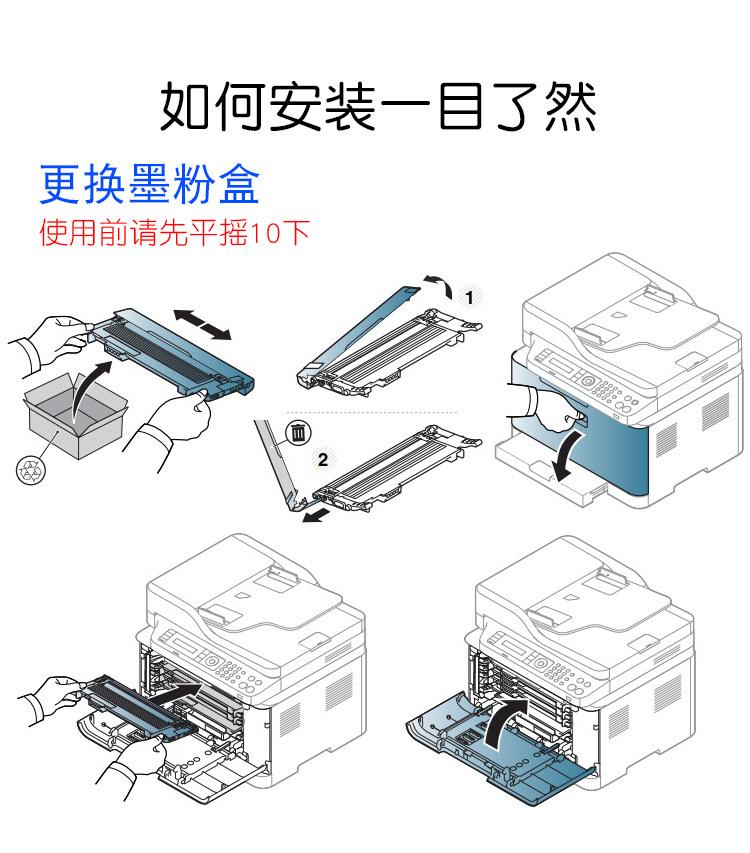 如何安装一目了然

更换墨粉盒

使用前请先平摇10下

1

2