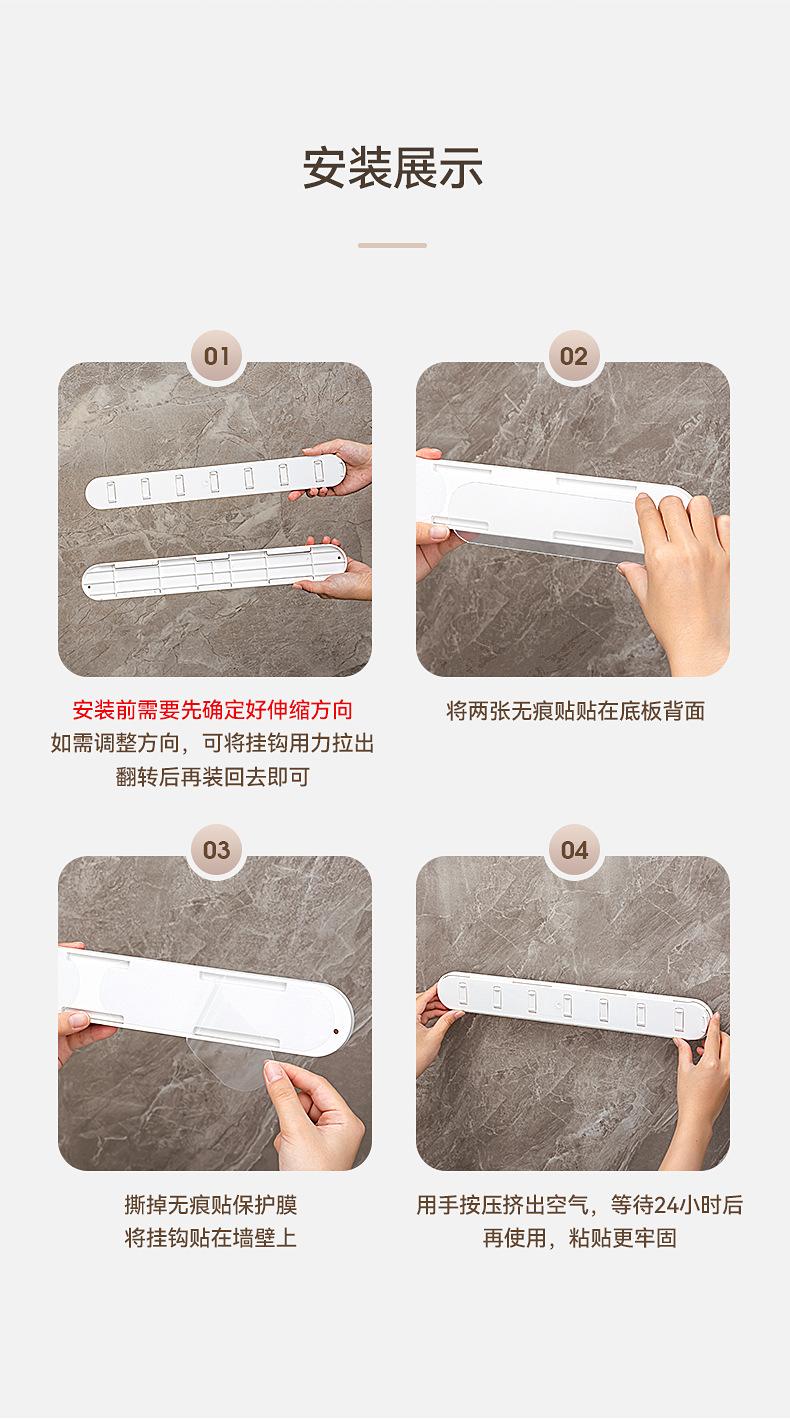 安装展示

01

安装前需要先确定好伸缩方向
如需调整方向，可将挂钩用力拉出
翻转后再装回去即可

02

将两张无痕贴贴在底板背面

03

撕掉无痕贴保护膜
将挂钩贴在墙壁上

04

用手按压挤出空气，等待24小时后
再使用，粘贴更牢固