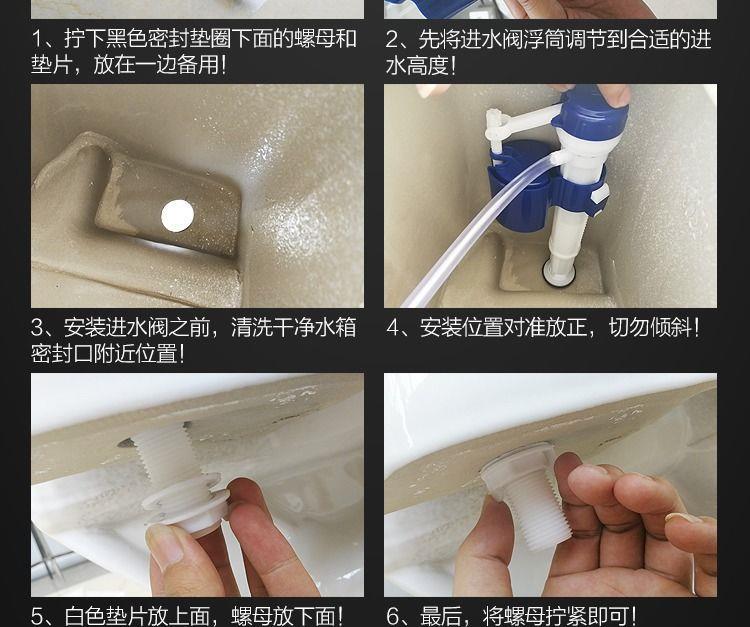 1、拧下黑色密封垫圈下面的螺母和垫片，放在一边备用！

2、先将进水阀浮筒调节到合适的进水高度！

3、安装进水阀之前，清洗干净水箱密封口附近位置！

4、安装位置对准放正，切勿倾斜！

5、白色垫片放上面，螺母放下面！

6、最后，将螺母拧紧即可！