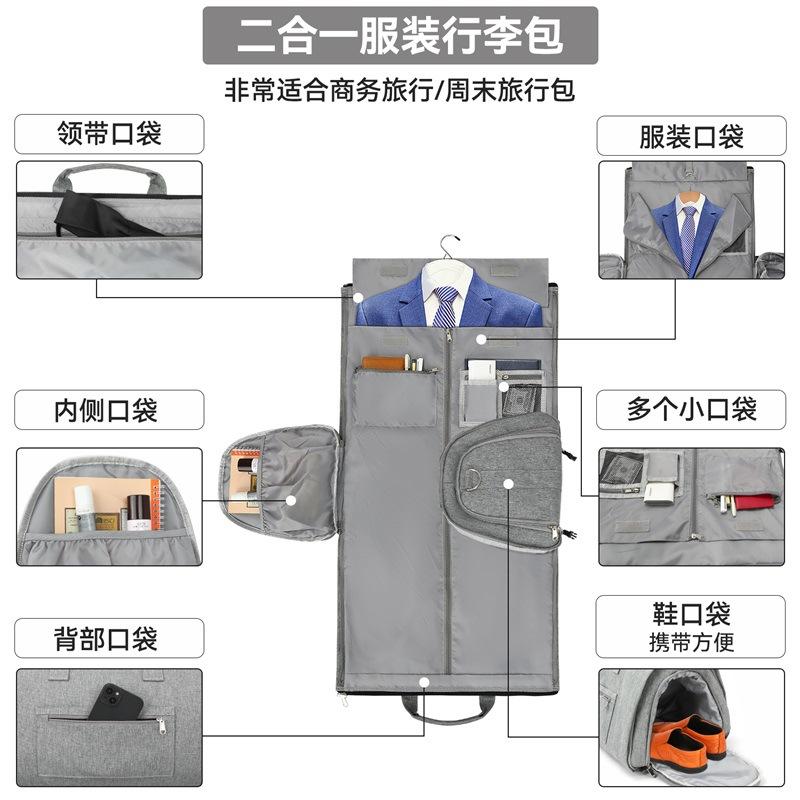 二合一服装行李包

非常适合商务旅行/周末旅行包

领带口袋

服装口袋

内侧口袋

多个小口袋

背部口袋

鞋口袋
携带方便