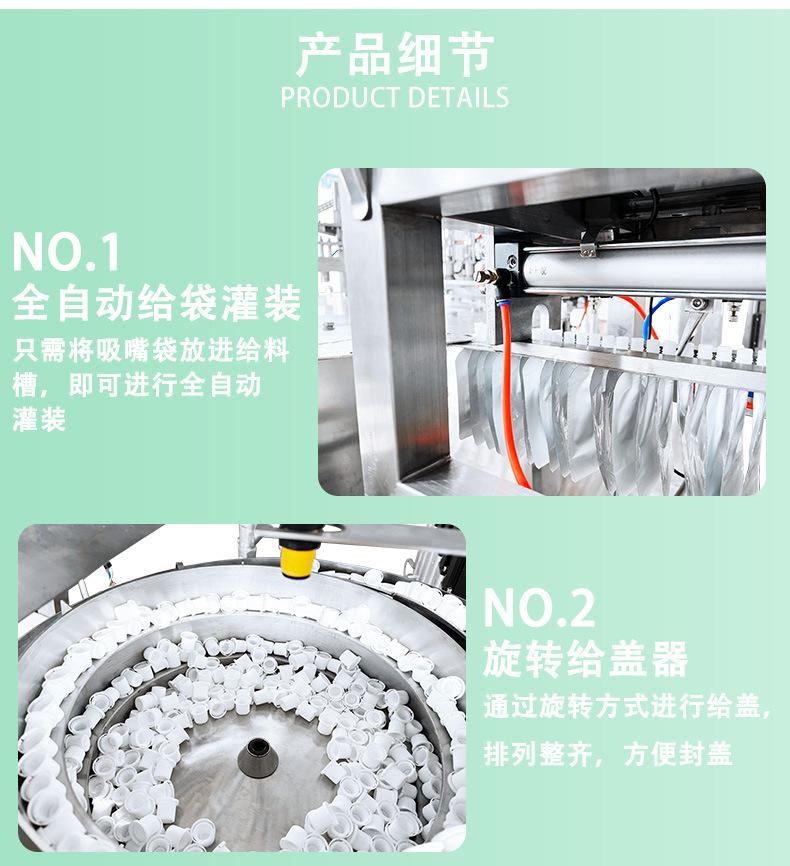 产品细节
PRODUCT DETAILS

NO.1
全自动给袋灌装
只需将吸嘴袋放进给料槽，即可进行全自动灌装

NO.2
旋转给盖器
通过旋转方式进行给盖，排列整齐，方便封盖