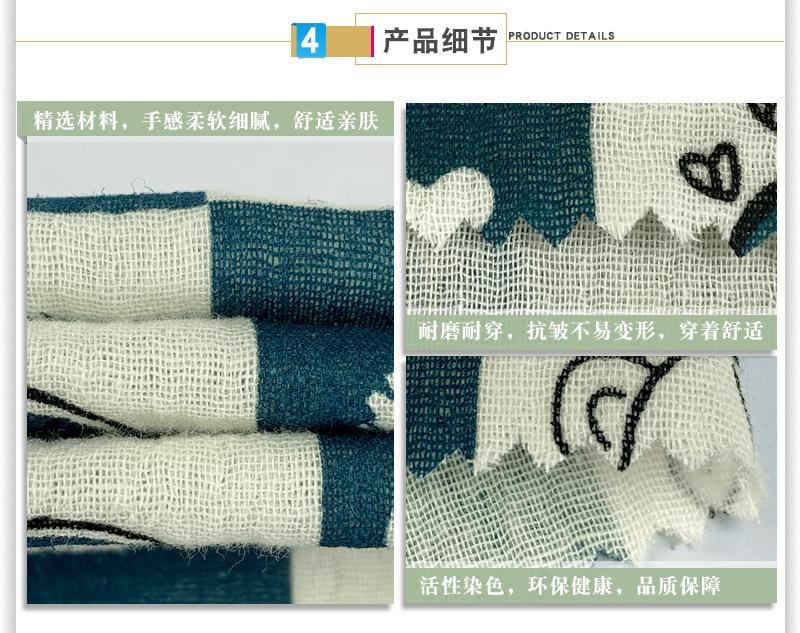 4 产品细节 PRODUCT DETAILS

精选材料，手感柔软细腻，舒适亲肤

耐磨耐穿，抗皱不易变形，穿着舒适

活性染色，环保健康，品质保障