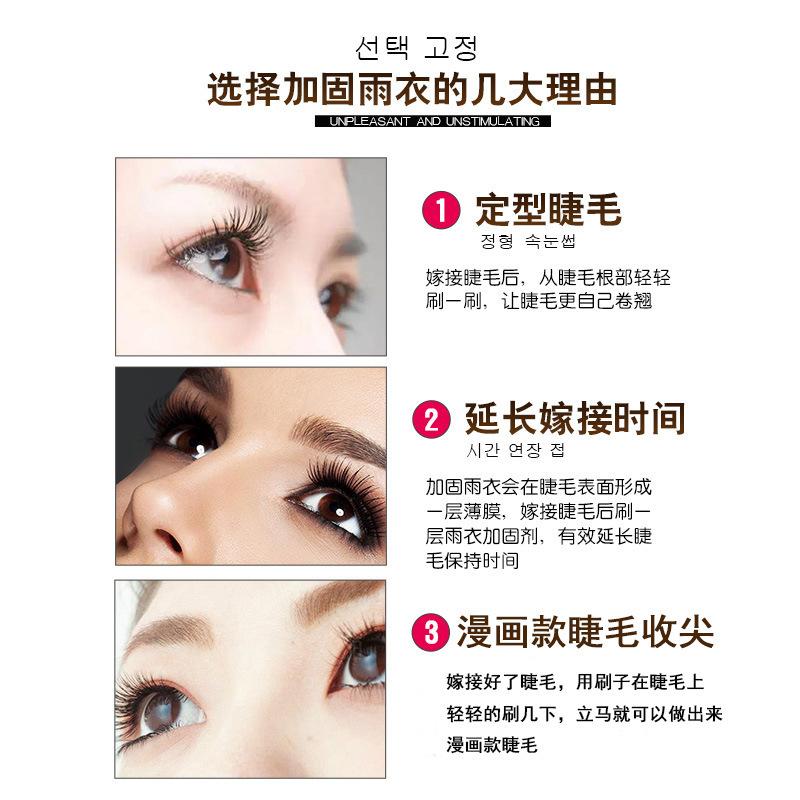 선택 고정
选择加固雨衣的几大理由
UNPLEASANT AND UNSTIMULATING

1 定型睫毛
정형 속눈썹
嫁接睫毛后，从睫毛根部轻轻刷一刷，让睫毛更自己卷翘

2 延长嫁接时间
시간 연장 접
加固雨衣会在睫毛表面形成一层薄膜，嫁接睫毛后刷一层雨衣加固剂，有效延长睫毛保持时间

3 漫画款睫毛收尖
嫁接好了睫毛，用刷子在睫毛上轻轻的刷几下，立马就可以做出来漫画款睫毛