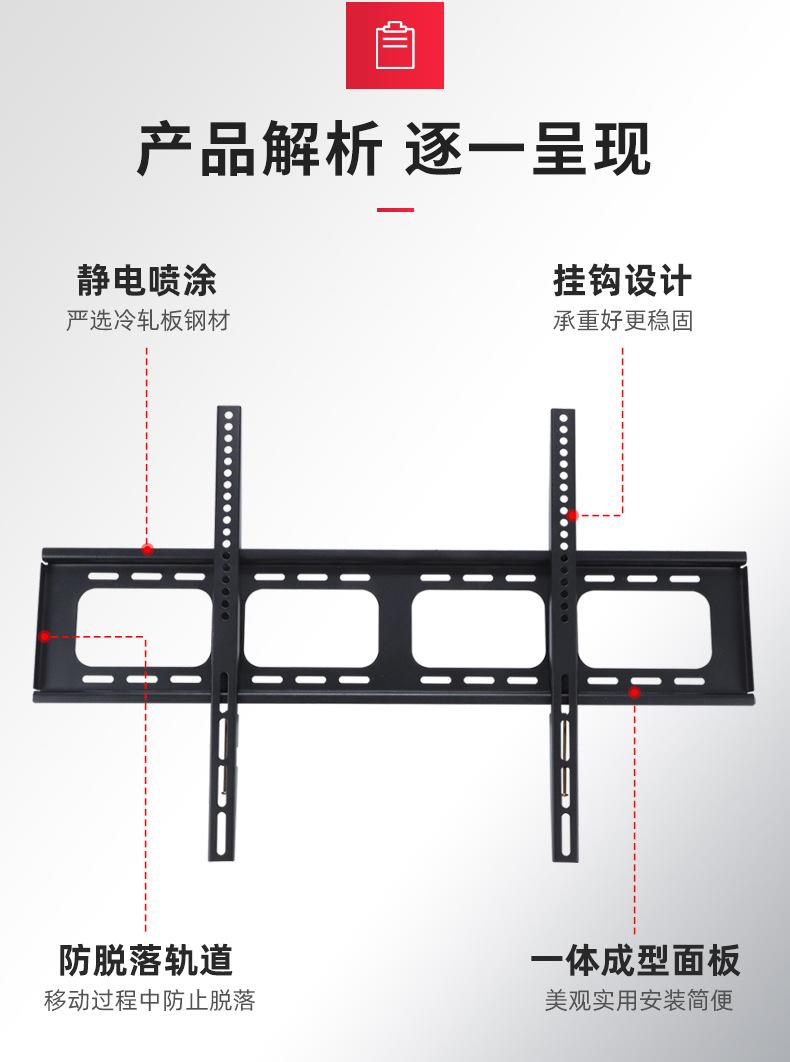 产品解析 逐一呈现

静电喷涂
严选冷轧板钢材

挂钩设计
承重好更稳固

防脱落轨道
移动过程中防止脱落

一体成型面板
美观实用安装简便