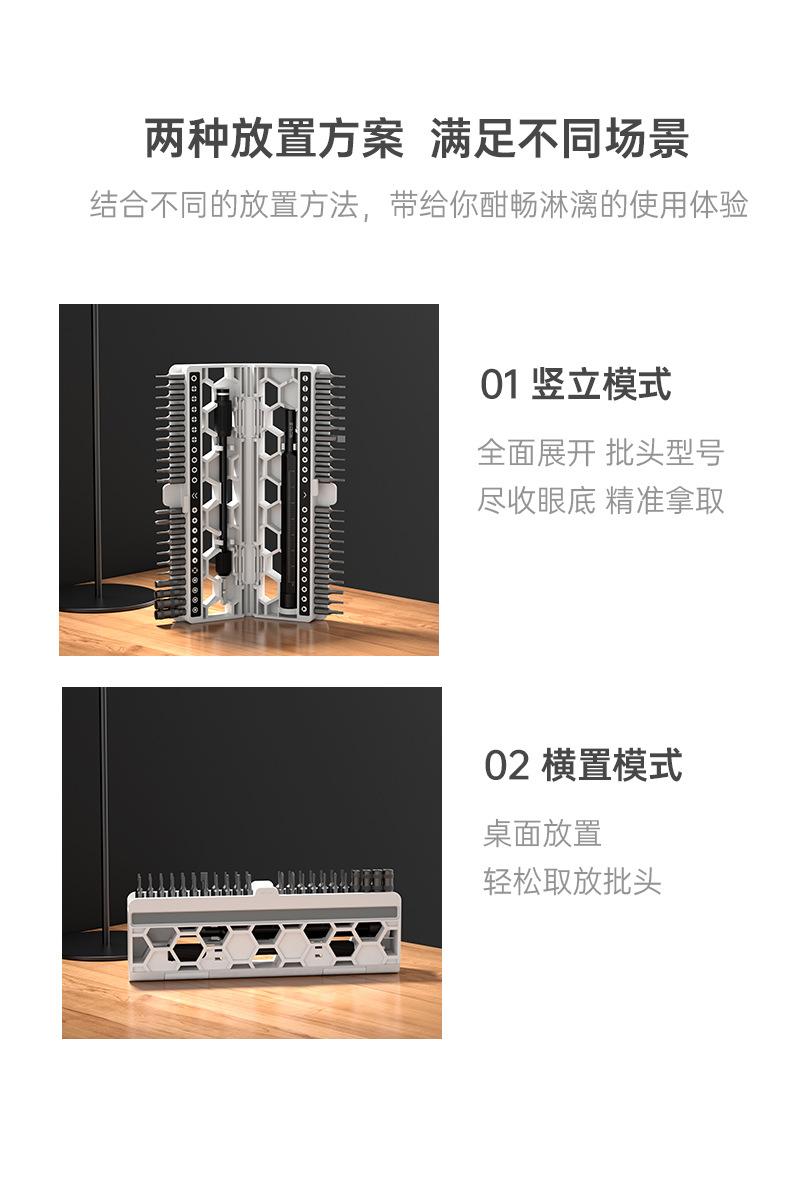 两种放置方案 满足不同场景

结合不同的放置方法，带给你酣畅淋漓的使用体验

01 竖立模式

全面展开 批头型号
尽收眼底 精准拿取

02 横置模式

桌面放置
轻松取放批头