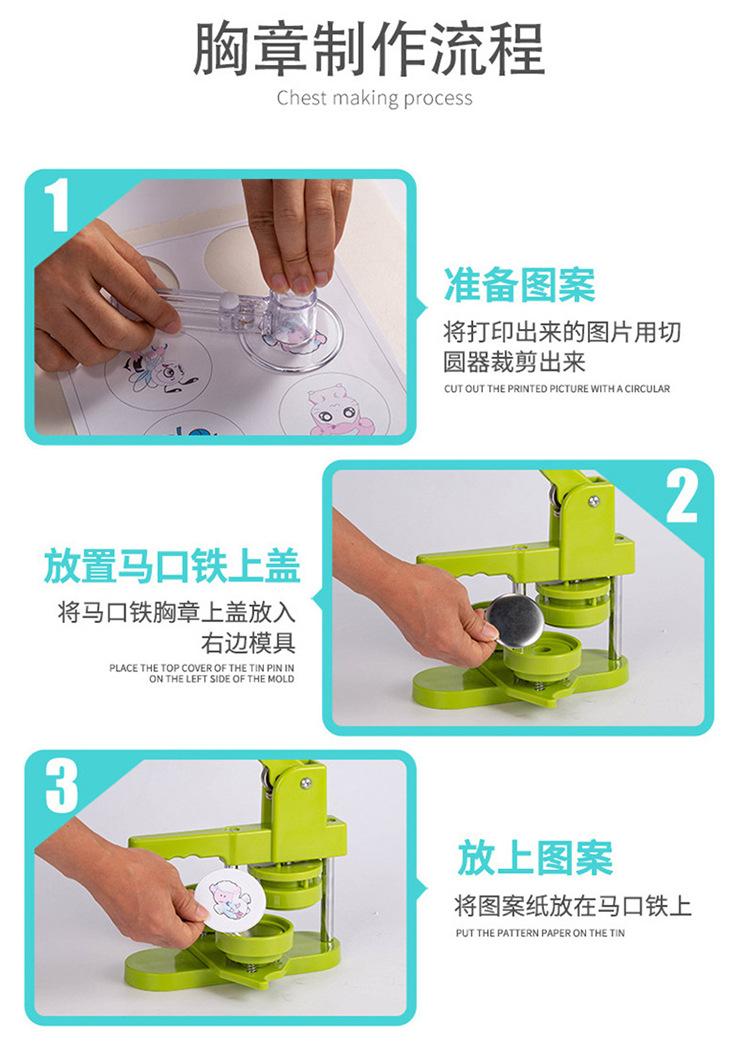 胸章制作流程
Chest making process

1

准备图案
将打印出来的图片用切圆器裁剪出来
CUT OUT THE PRINTED PICTURE WITH A CIRCULAR

2

放置马口铁上盖
将马口铁胸章上盖放入右边模具
PLACE THE TOP COVER OF THE TIN PIN IN ON THE LEFT SIDE OF THE MOLD

3

放上图案
将图案纸放在马口铁上
PUT THE PATTERN PAPER ON THE TIN