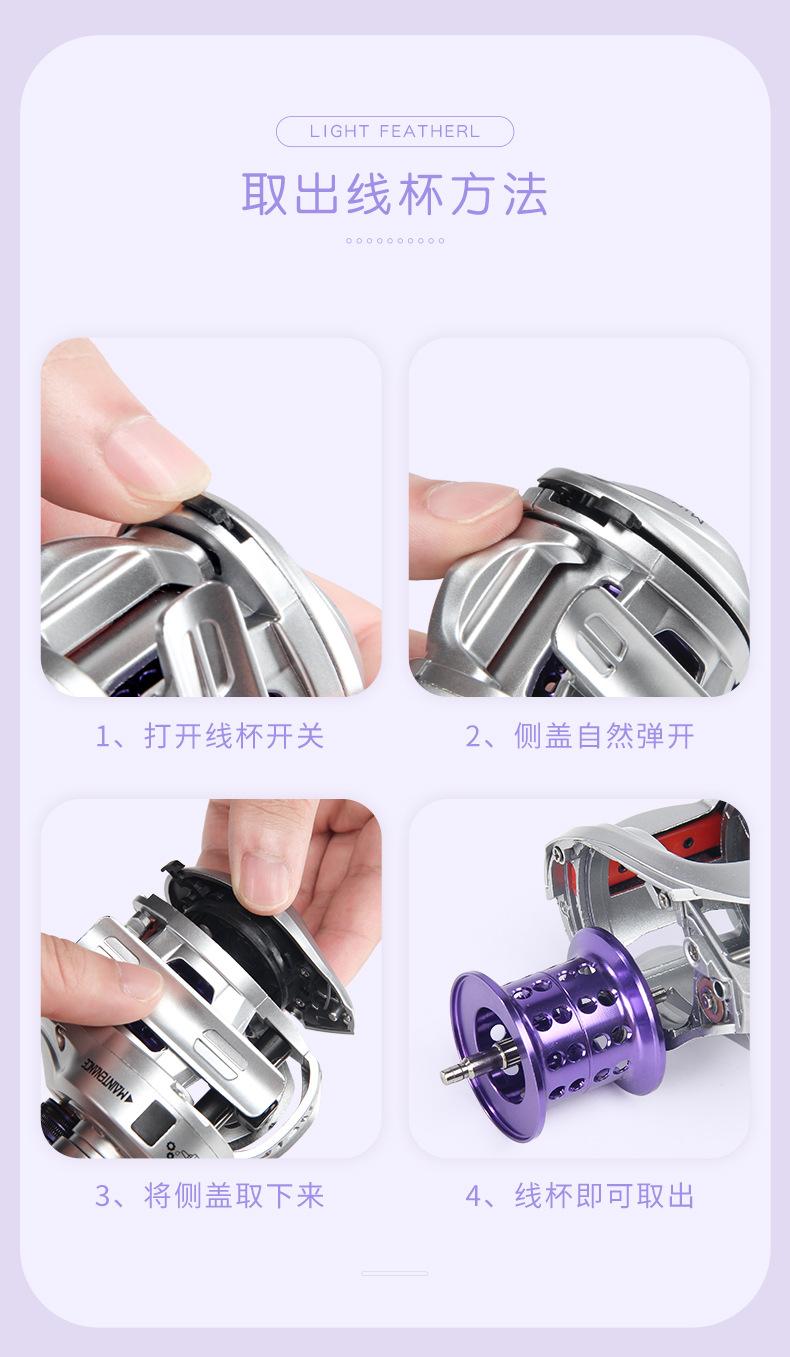 LIGHT FEATHERL

取出线杯方法

1、打开线杯开关

2、侧盖自然弹开

MAINTENANCE

3、将侧盖取下来

4、线杯即可取出