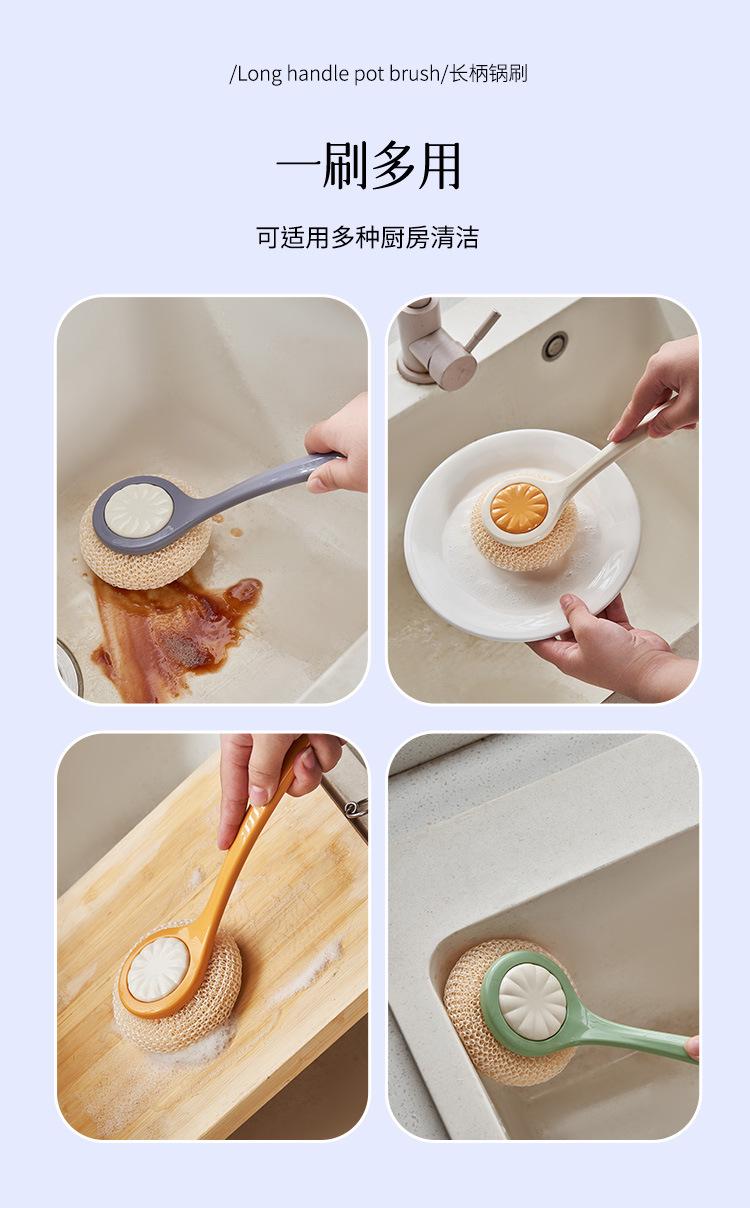 /Long handle pot brush/长柄锅刷

一刷多用

可适用多种厨房清洁