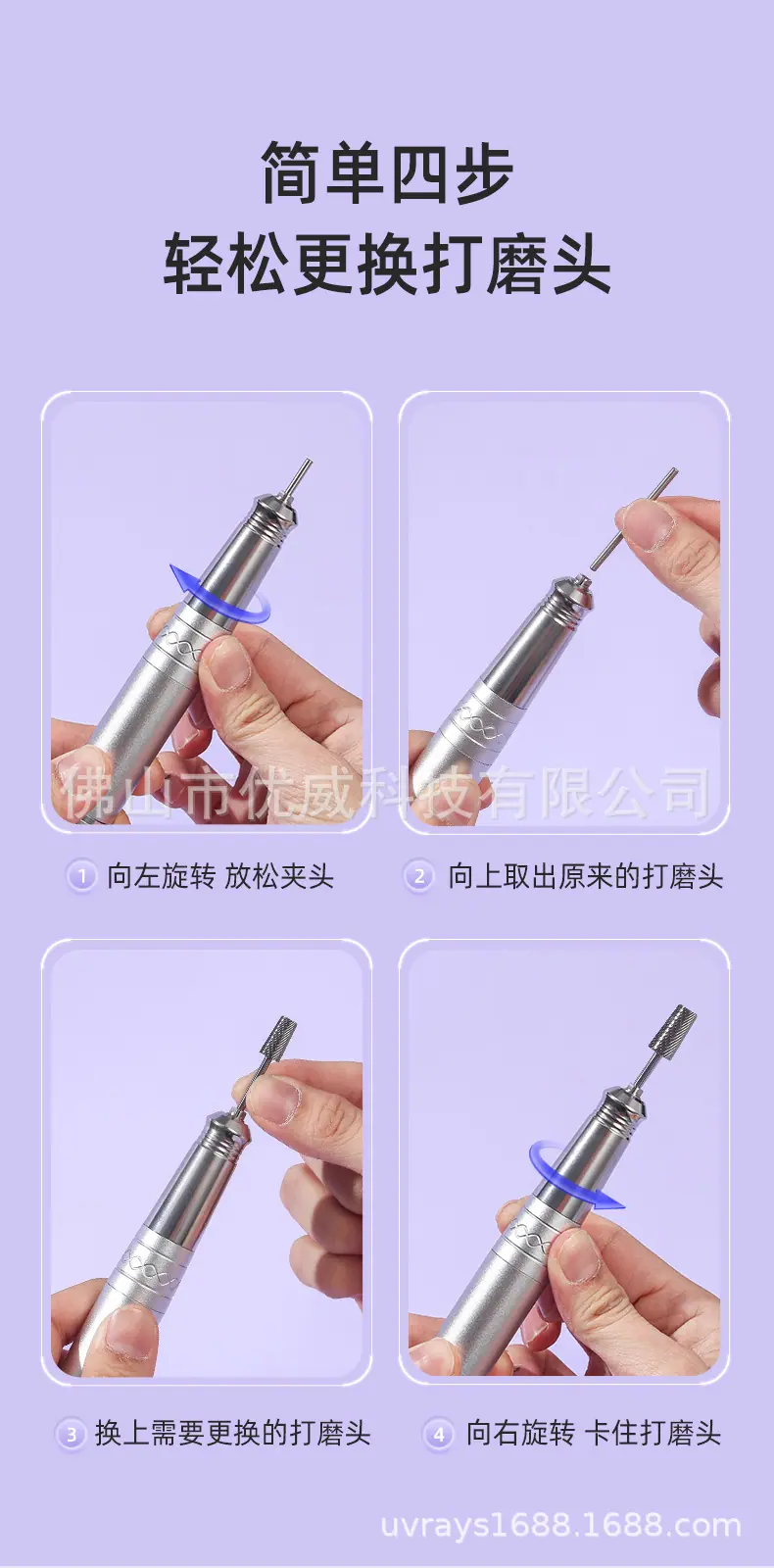 简单四步
轻松更换打磨头

佛山市优威科技有限公司

1 向左旋转 放松夹头

2 向上取出原来的打磨头

3 换上需要更换的打磨头

4 向右旋转 卡住打磨头

uvrays1688.1688.com