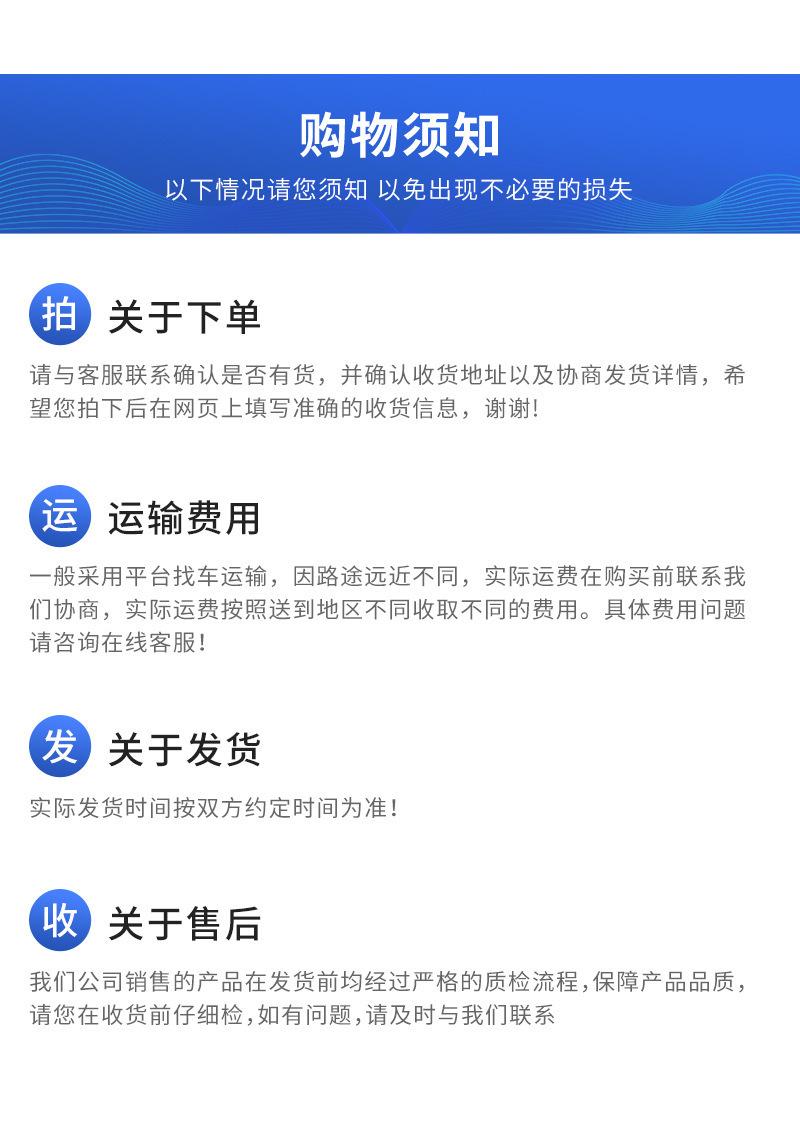 购物须知

以下情况请您须知 以免出现不必要的损失

拍 关于下单

请与客服联系确认是否有货，并确认收货地址以及协商发货详情，希望您拍下后在网页上填写准确的收货信息，谢谢!

运 运输费用

一般采用平台找车运输，因路途远近不同，实际运费在购买前联系我们协商，实际运费按照送到地区不同收取不同的费用。具体费用问题请咨询在线客服!

发 关于发货

实际发货时间按双方约定时间为准!

收 关于售后

我们公司销售的产品在发货前均经过严格的质检流程,保障产品品质,请您在收货前仔细检,如有问题,请及时与我们联系