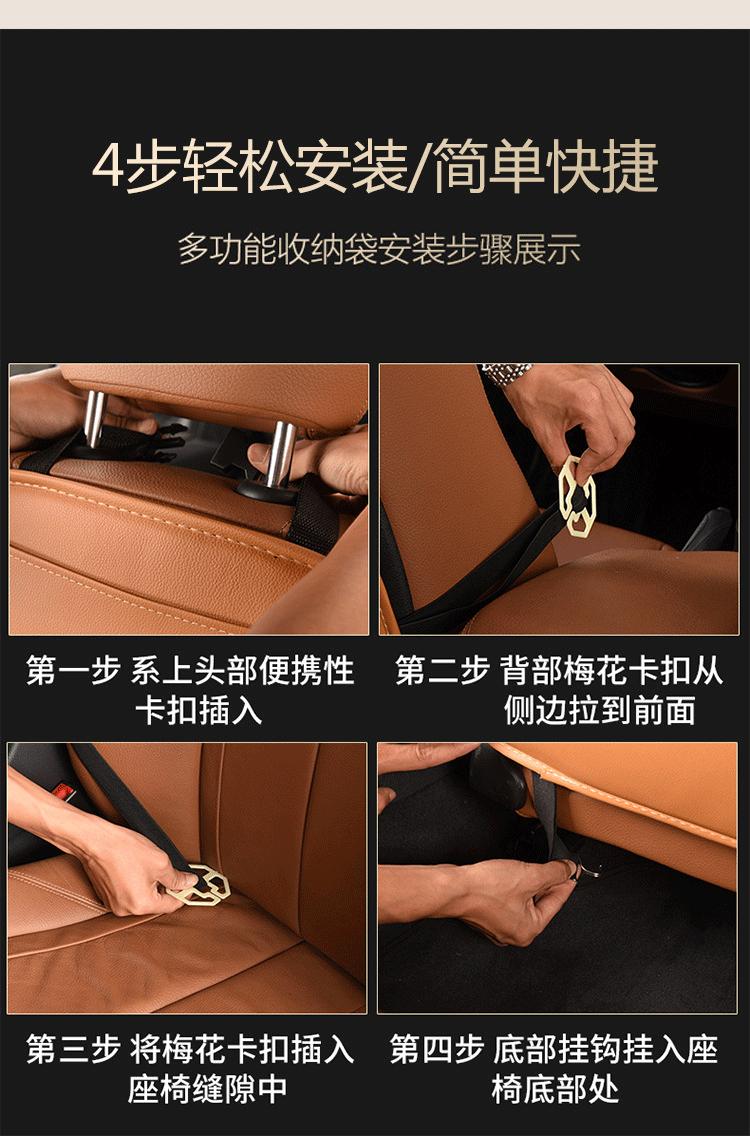 4步轻松安装/简单快捷

多功能收纳袋安装步骤展示

第一步 系上头部便携性卡扣插入

第二步 背部梅花卡扣从侧边拉到前面

第三步 将梅花卡扣插入座椅缝隙中

第四步 底部挂钩挂入座椅底部处